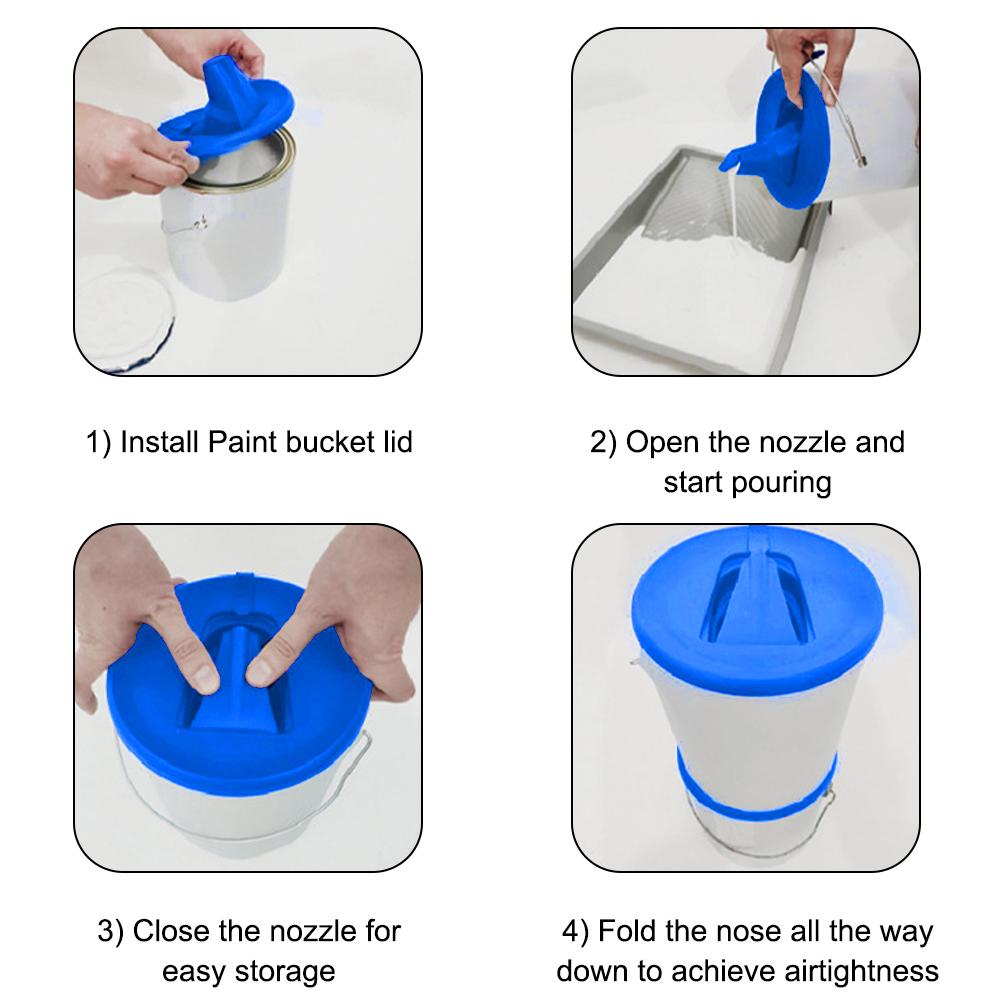 1) Install Paint bucket lid

2) Open the nozzle and start pouring

3) Close the nozzle for easy storage

4) Fold the nose all the way down to achieve airtightness