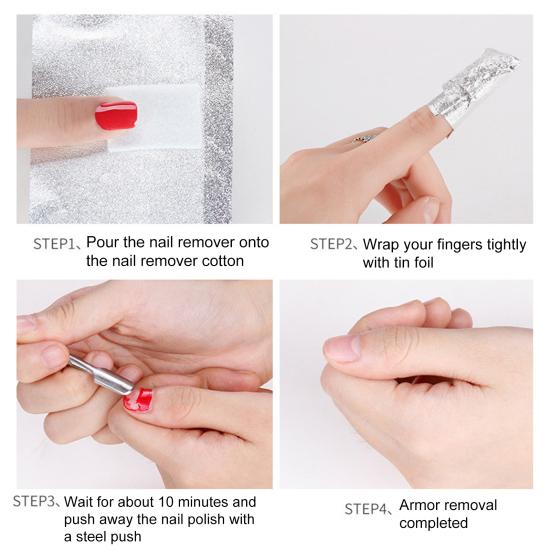 STEP1、Pour the nail remover onto the nail remover cotton

STEP2、Wrap your fingers tightly with tin foil

STEP3、Wait for about 10 minutes and push away the nail polish with a steel push

STEP4、Armor removal completed