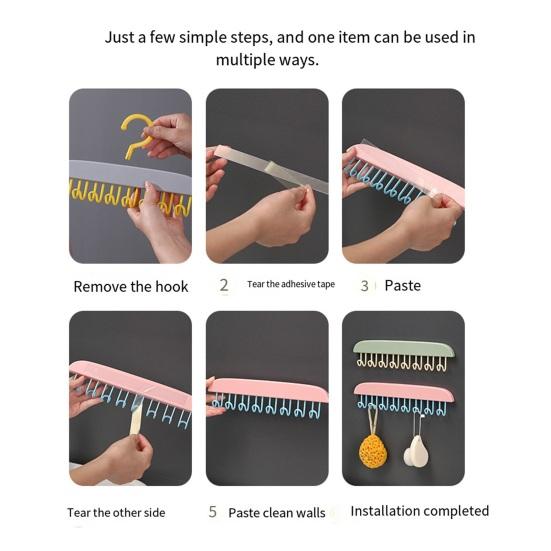 Just a few simple steps, and one item can be used in multiple ways.

Remove the hook

2 Tear the adhesive tape

3 Paste

Tear the other side

5 Paste clean walls

Installation completed