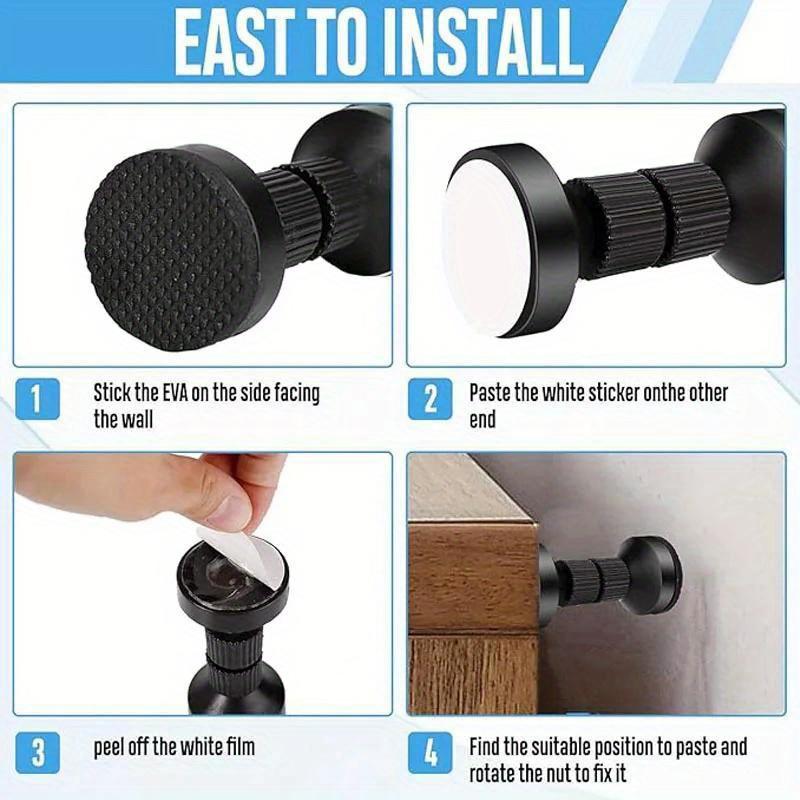 EAST TO INSTALL

1 Stick the EVA on the side facing the wall

2 Paste the white sticker onthe other end

3 peel off the white film

4 Find the suitable position to paste and rotate the nut to fix it