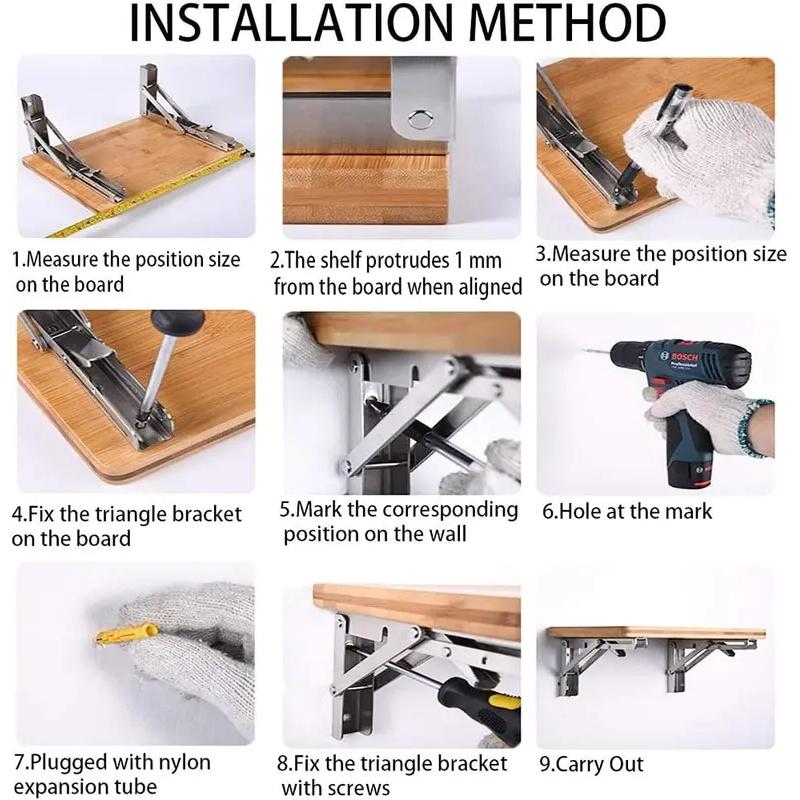 INSTALLATION METHOD

1.Measure the position size on the board

2.The shelf protrudes 1 mm from the board when aligned

3.Measure the position size on the board

4.Fix the triangle bracket on the board

5.Mark the corresponding position on the wall

BOSCH Professional

6.Hole at the mark

7.Plugged with nylon expansion tube

8.Fix the triangle bracket with screws

9.Carry Out