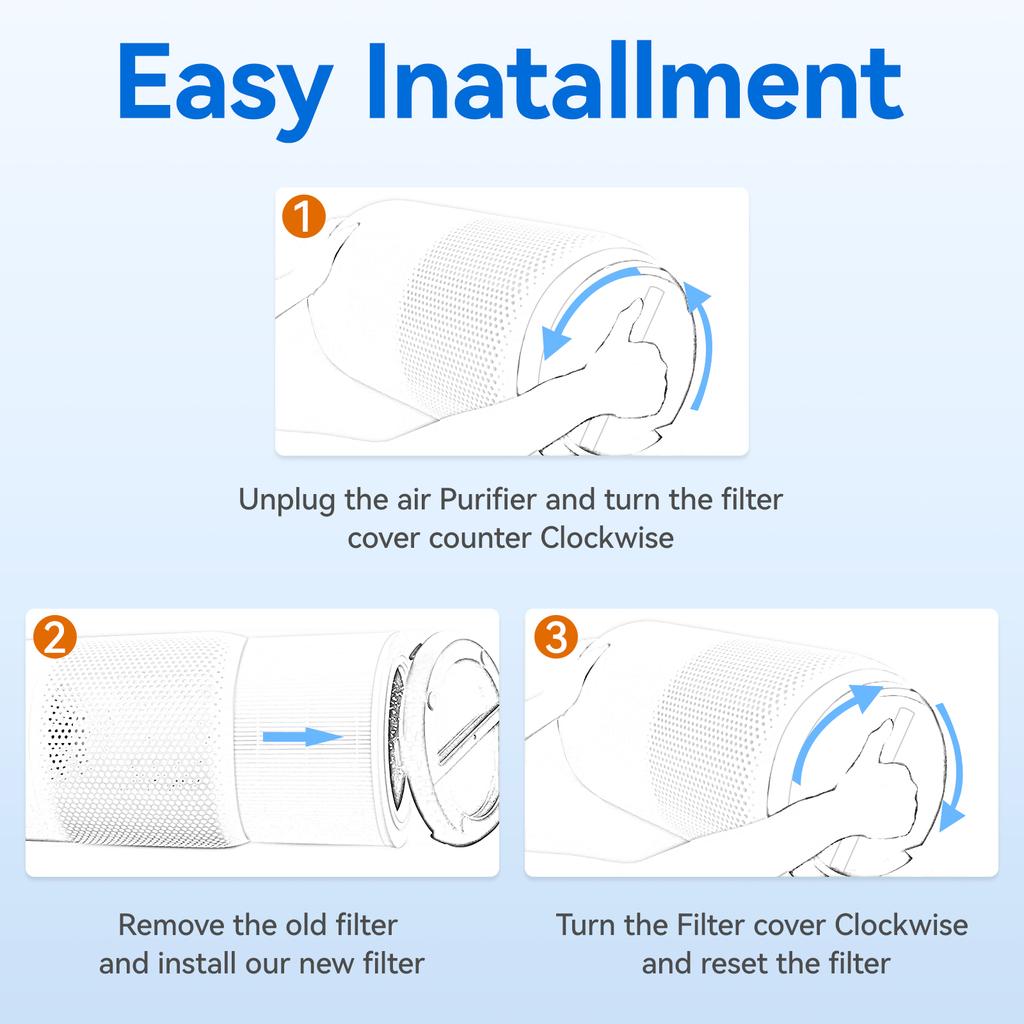 Easy Inatallment

1

Unplug the air Purifier and turn the filter cover counter Clockwise

2

Remove the old filter and install our new filter

3

Turn the Filter cover Clockwise and reset the filter