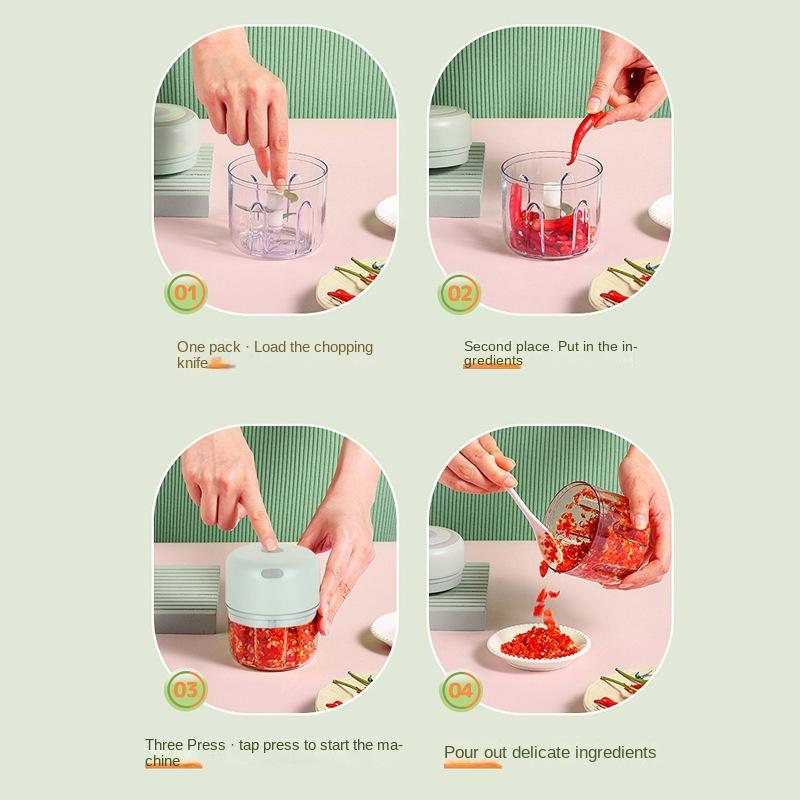 01

One pack · Load the chopping knife

02

Second place. Put in the ingredients

03

Three Press · tap press to start the machine

04

Pour out delicate ingredients