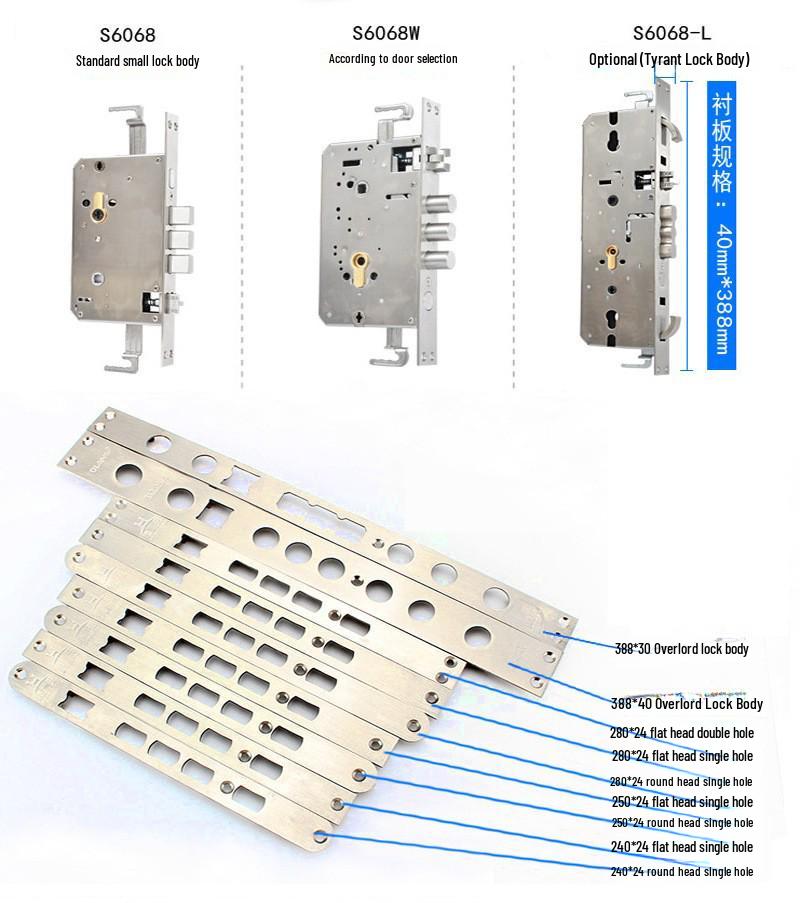 S6068
Standard small lock body

S6068W
According to door selection

S6068-L
Optional (Tyrant Lock Body)

衬板规格：40mm*388mm

388*30 Overlord lock body
388*40 Overlord Lock Body
280*24 flat head double hole
280*24 flat head single hole
280*24 round head single hole
250*24 flat head single hole
250*24 round head single hole
240*24 flat head single hole
240*24 round head single hole