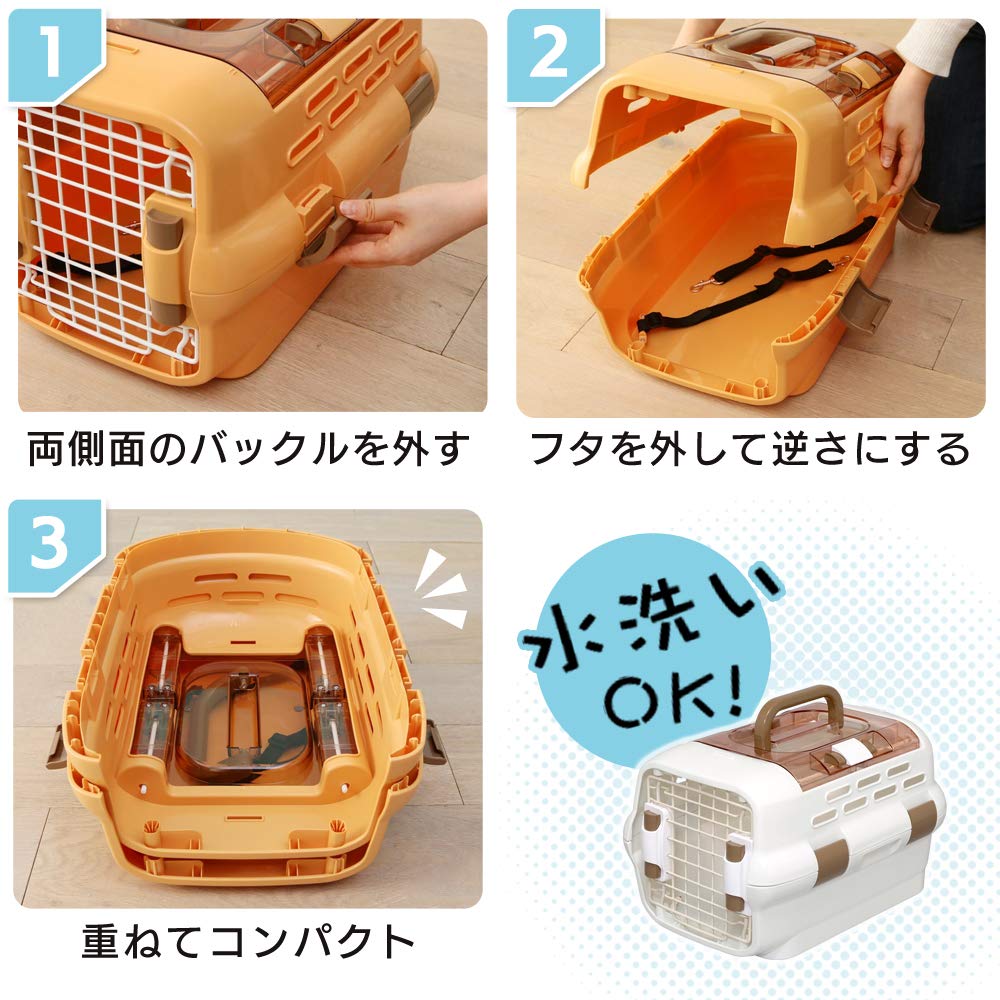 1

両側面のバックルを外す

2

フタを外して逆さにする

3

重ねてコンパクト

水洗い OK!