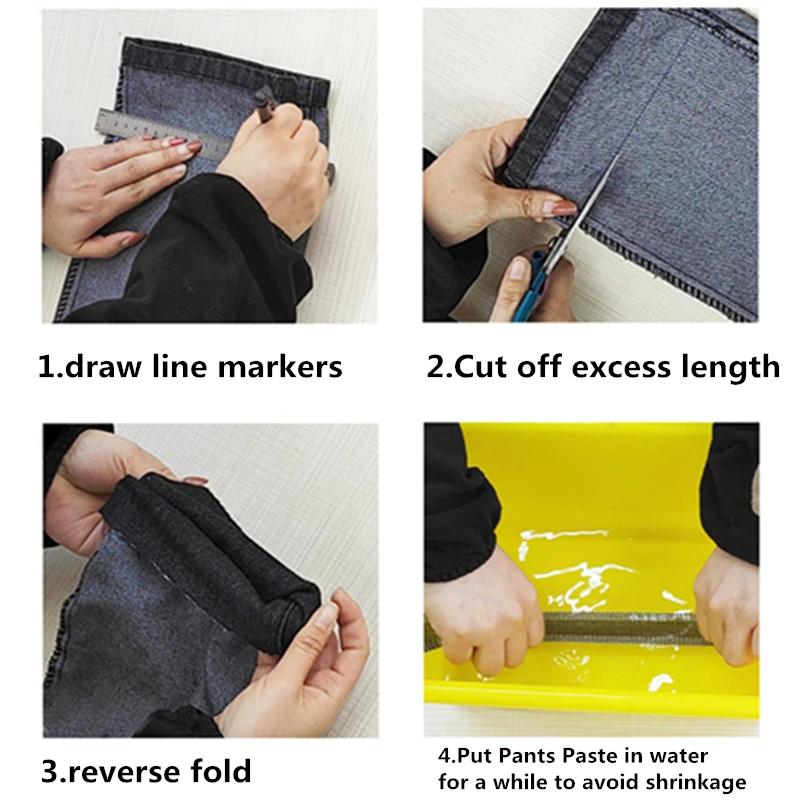 1.draw line markers

2.Cut off excess length

3.reverse fold

4.Put Pants Paste in water for a while to avoid shrinkage