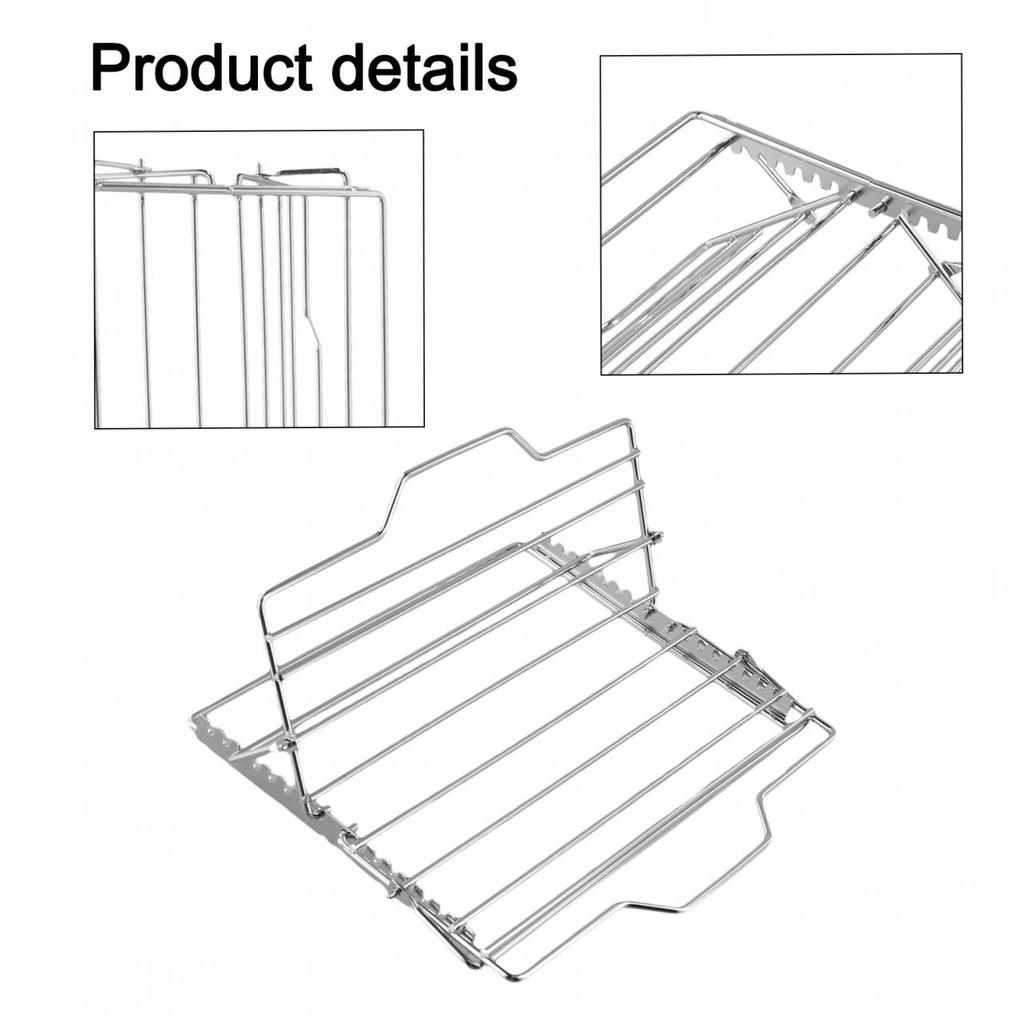 Product details