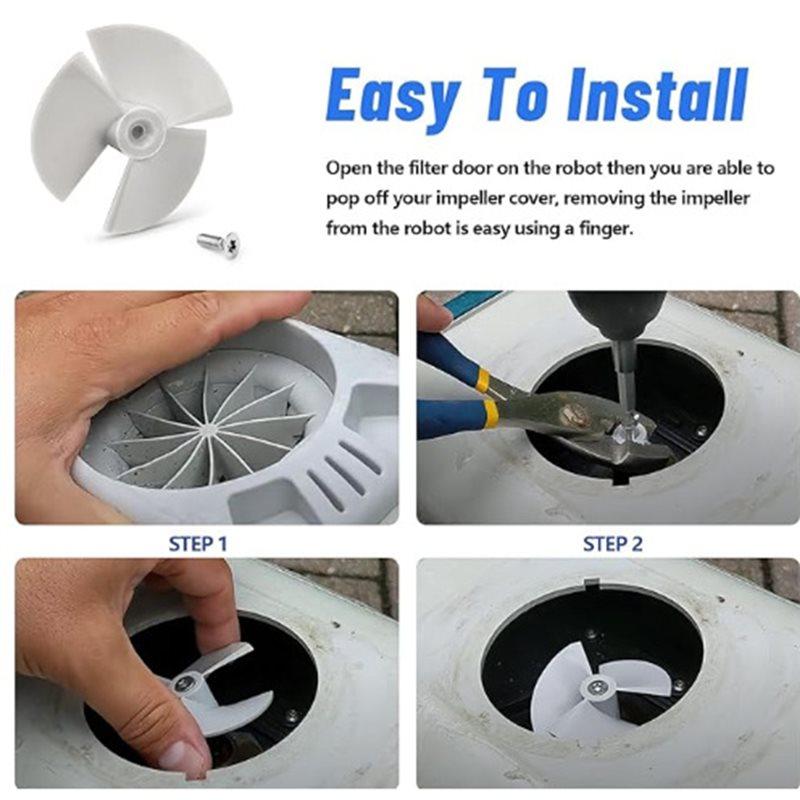 Easy To Install

Open the filter door on the robot then you are able to pop off your impeller cover, removing the impeller from the robot is easy using a finger.

STEP 1

STEP 2