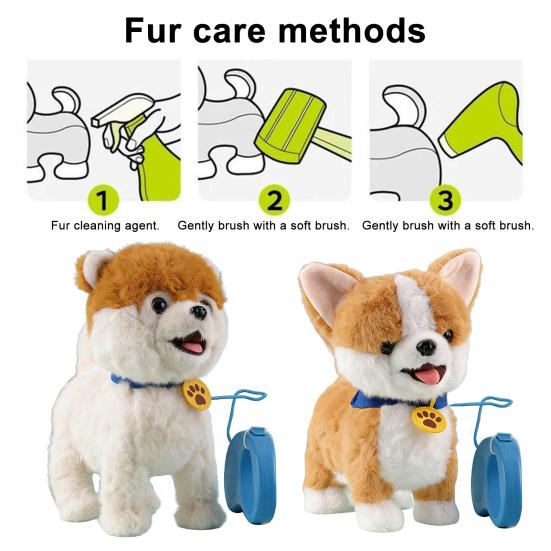 Fur care methods

1

Fur cleaning agent.

2

Gently brush with a soft brush.

3

Gently brush with a soft brush.