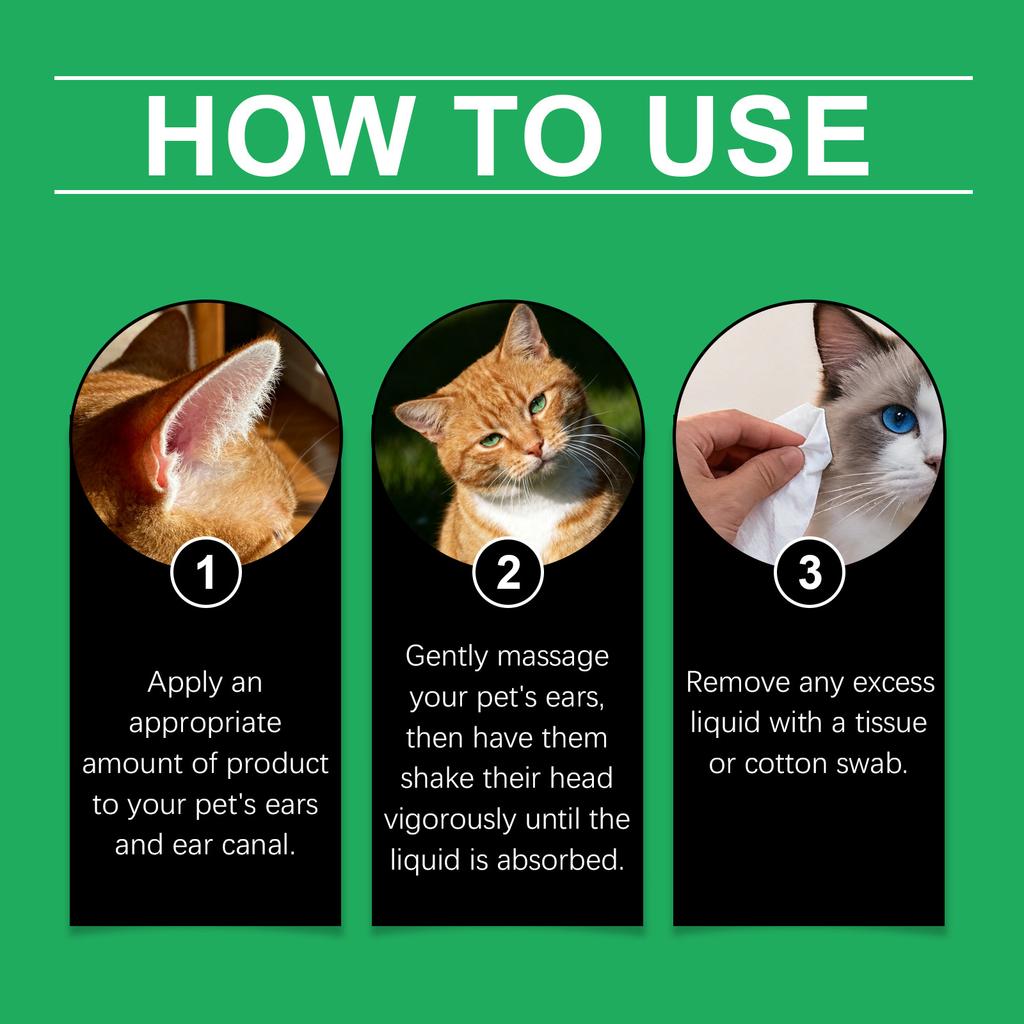 HOW TO USE

1

Apply an appropriate amount of product to your pet's ears and ear canal.

2

Gently massage your pet's ears, then have them shake their head vigorously until the liquid is absorbed.

3

Remove any excess liquid with a tissue or cotton swab.