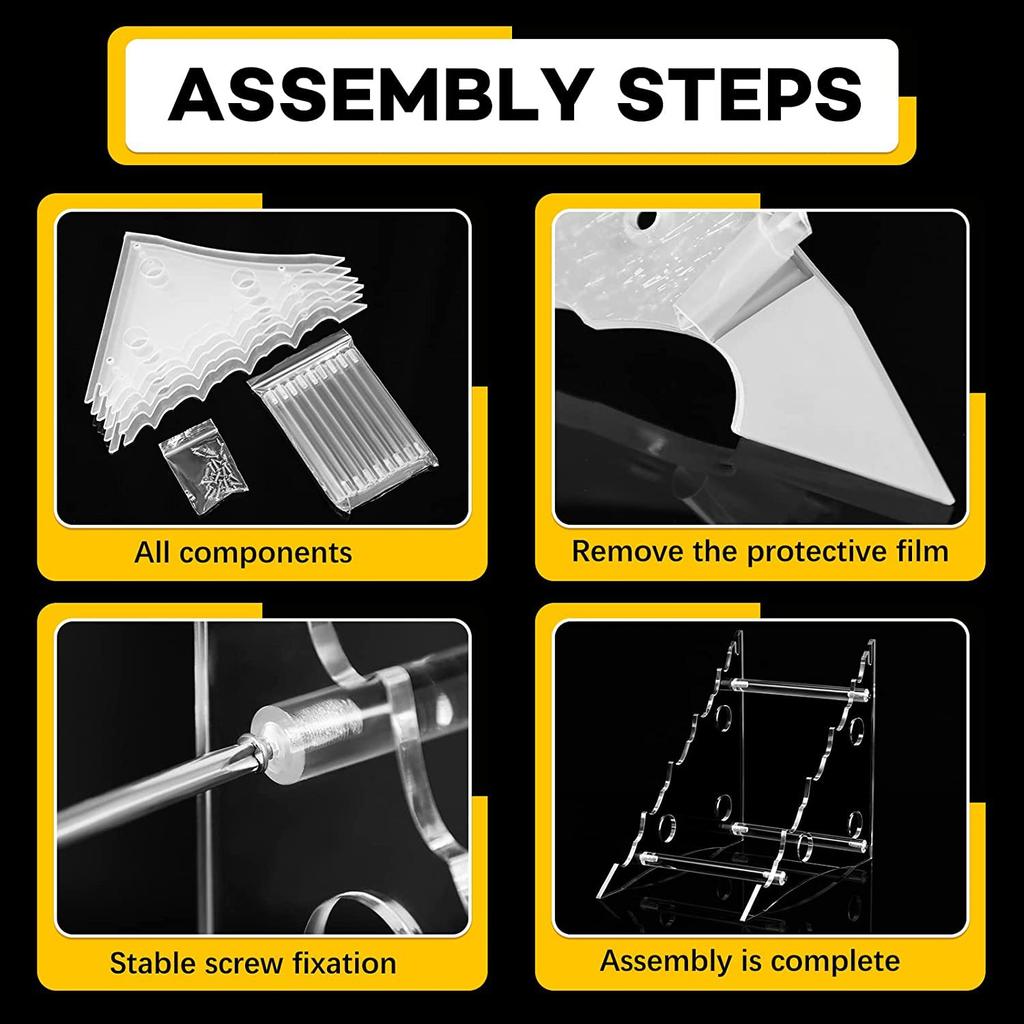 ASSEMBLY STEPS

All components

Remove the protective film

Stable screw fixation

Assembly is complete