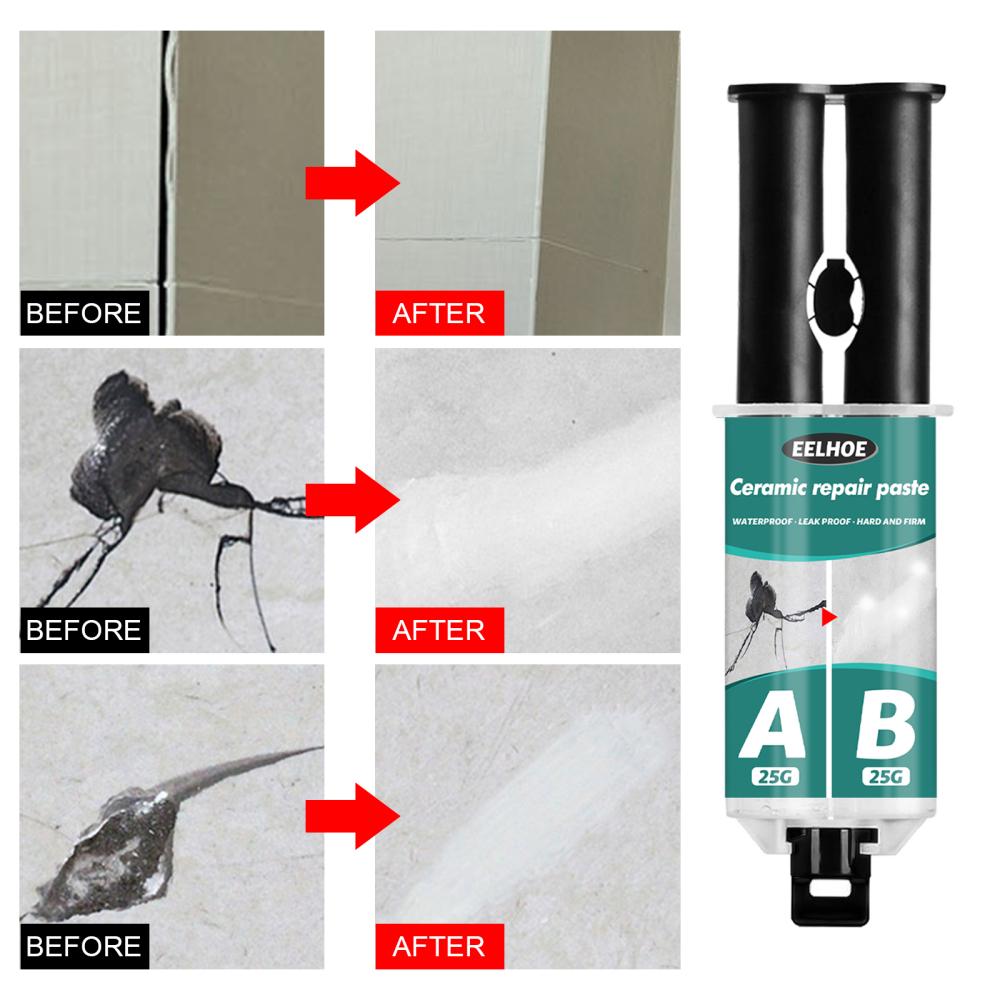 BEFORE
AFTER
BEFORE
AFTER
BEFORE
AFTER

EELHOE
Ceramic repair paste
WATERPROOF · LEAK PROOF · HARD AND FIRM
A
25G
B
25G