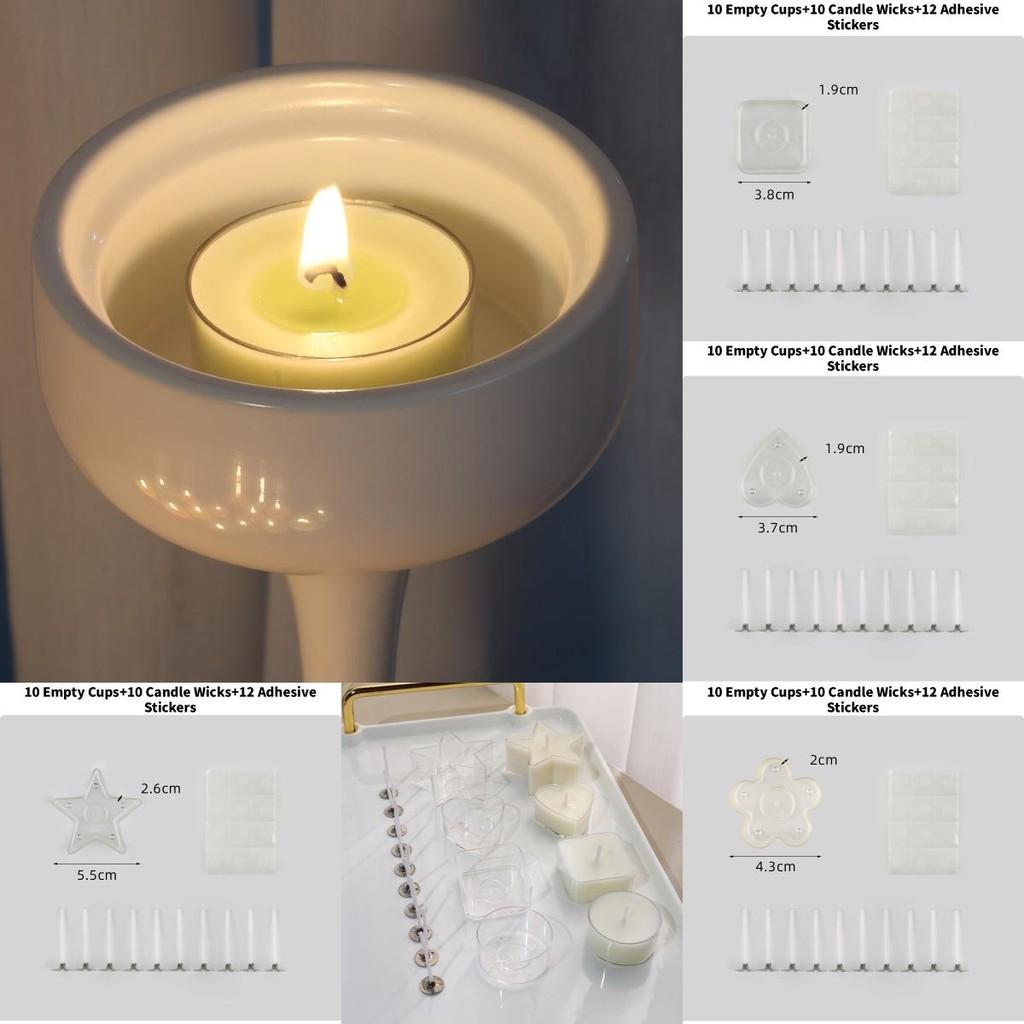 10 Empty Cups+10 Candle Wicks+12 Adhesive Stickers

1.9cm

3.8cm

10 Empty Cups+10 Candle Wicks+12 Adhesive Stickers

1.9cm

3.7cm

10 Empty Cups+10 Candle Wicks+12 Adhesive Stickers

2.6cm

5.5cm

10 Empty Cups+10 Candle Wicks+12 Adhesive Stickers

2cm

4.3cm