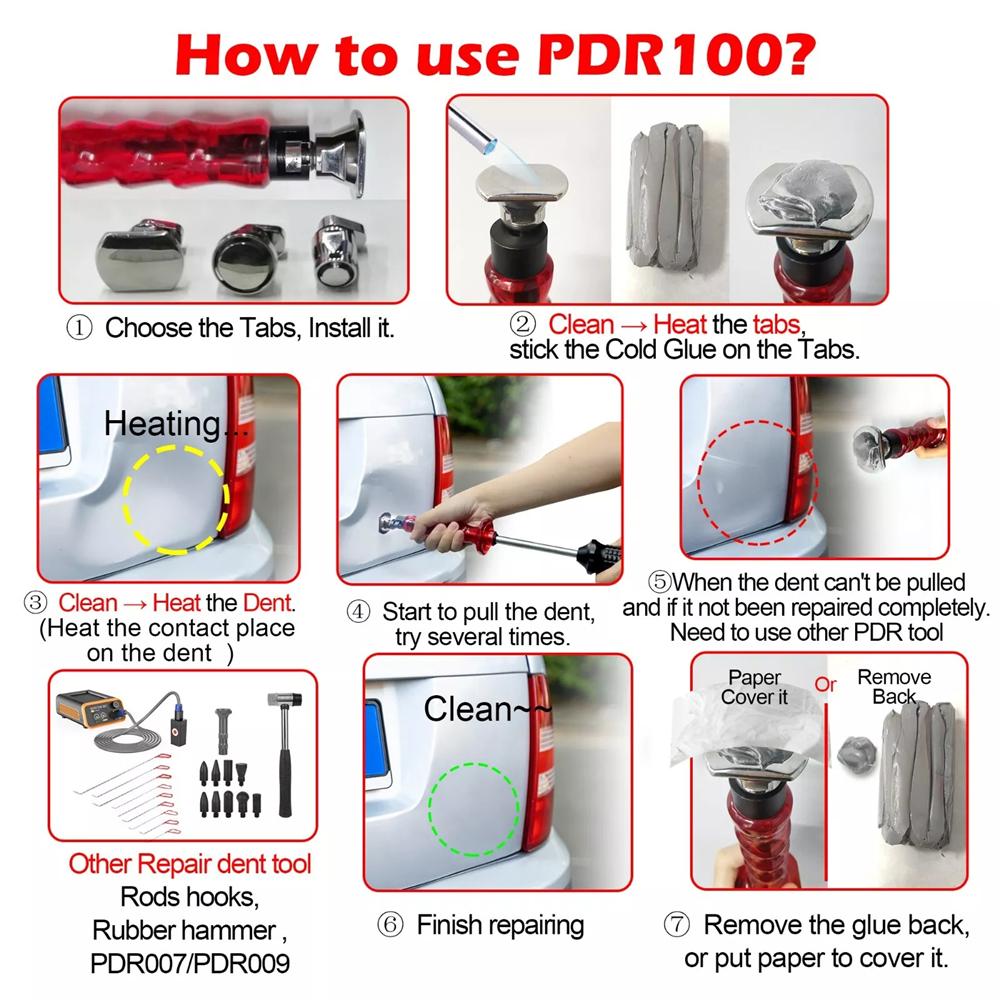 How to use PDR100?

① Choose the Tabs, Install it.

② Clean → Heat the tabs, stick the Cold Glue on the Tabs.

Heating...

③ Clean → Heat the Dent. (Heat the contact place on the dent )

④ Start to pull the dent, try several times.

⑤When the dent can't be pulled and if it not been repaired completely. Need to use other PDR tool

Other Repair dent tool
Rods hooks,
Rubber hammer ,
PDR007/PDR009

Clean~~

⑥ Finish repairing

Paper Cover it

Or

Remove Back

⑦ Remove the glue back, or put paper to cover it.