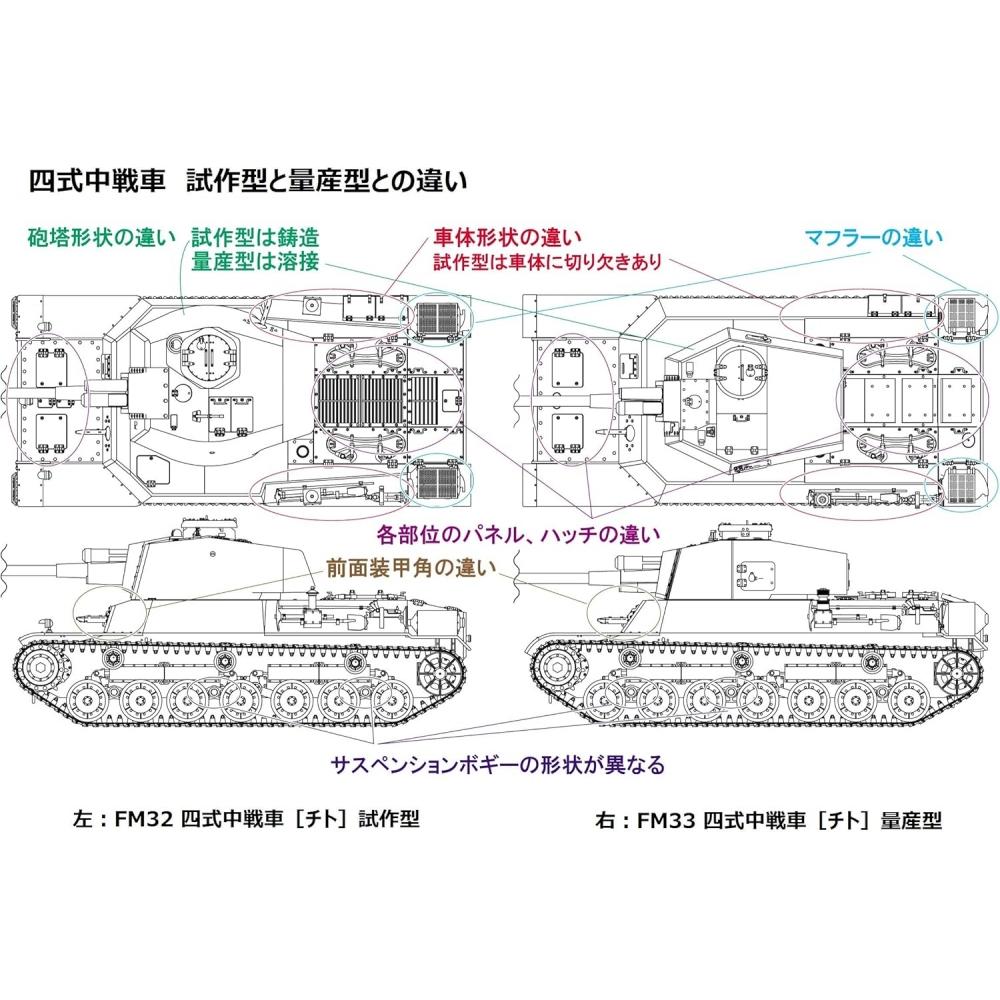 四式中戦車　試作型と量産型との違い

砲塔形状の違い　試作型は鋳造
量産型は溶接

車体形状の違い
試作型は車体に切り欠きあり

マフラーの違い

各部位のパネル、ハッチの違い

前面装甲角の違い

サスペンションボギーの形状が異なる

左：FM32 四式中戦車［チト］試作型

右：FM33 四式中戦車［チト］量産型