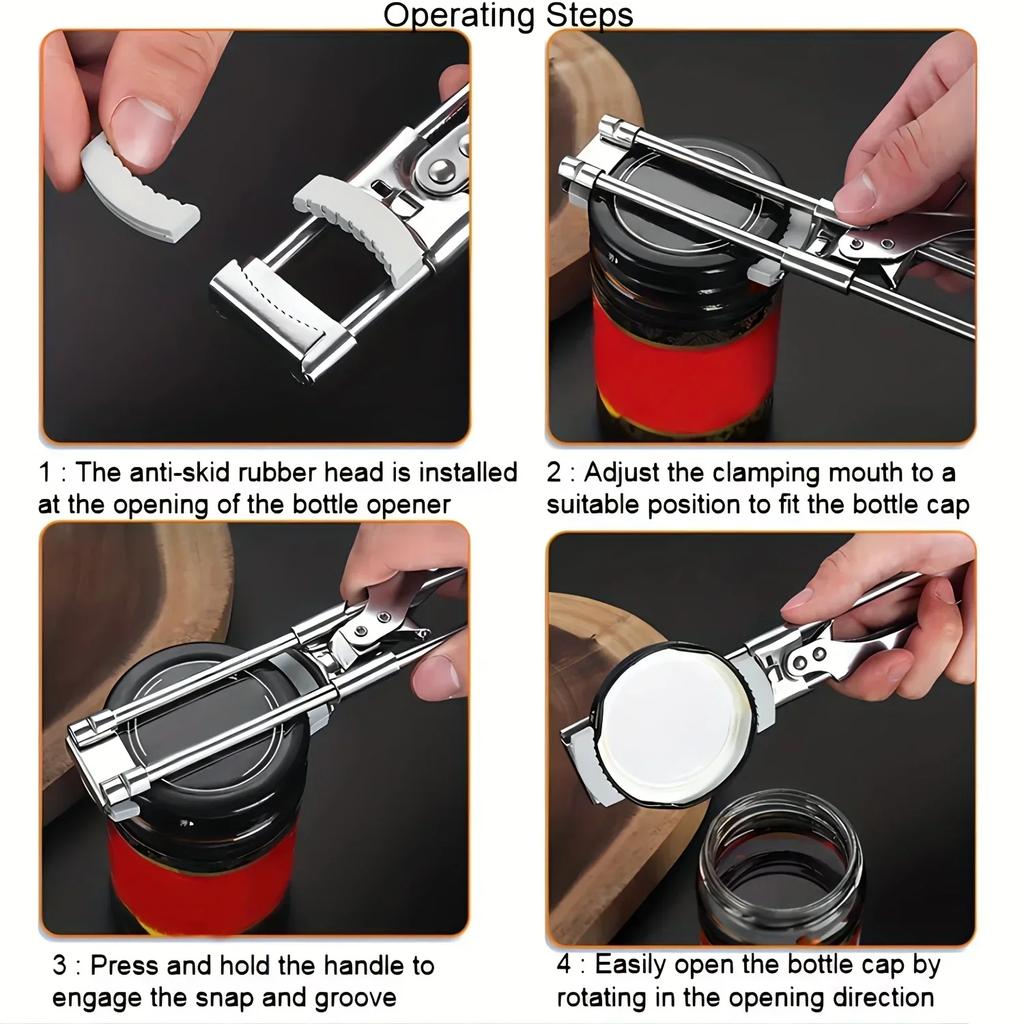 Operating Steps

1 : The anti-skid rubber head is installed at the opening of the bottle opener

2 : Adjust the clamping mouth to a suitable position to fit the bottle cap

3 : Press and hold the handle to engage the snap and groove

4 : Easily open the bottle cap by rotating in the opening direction