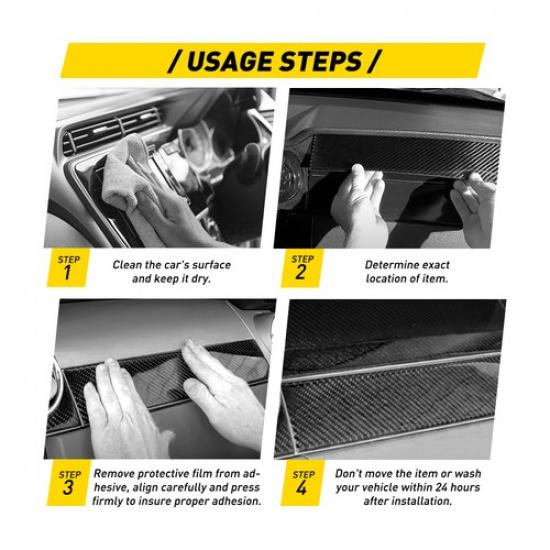 / USAGE STEPS /

STEP 1

Clean the car's surface and keep it dry.

STEP 2

Determine exact location of item.

STEP 3

Remove protective film from adhesive, align carefully and press firmly to insure proper adhesion.

STEP 4

Don't move the item or wash your vehicle within 24 hours after installation.