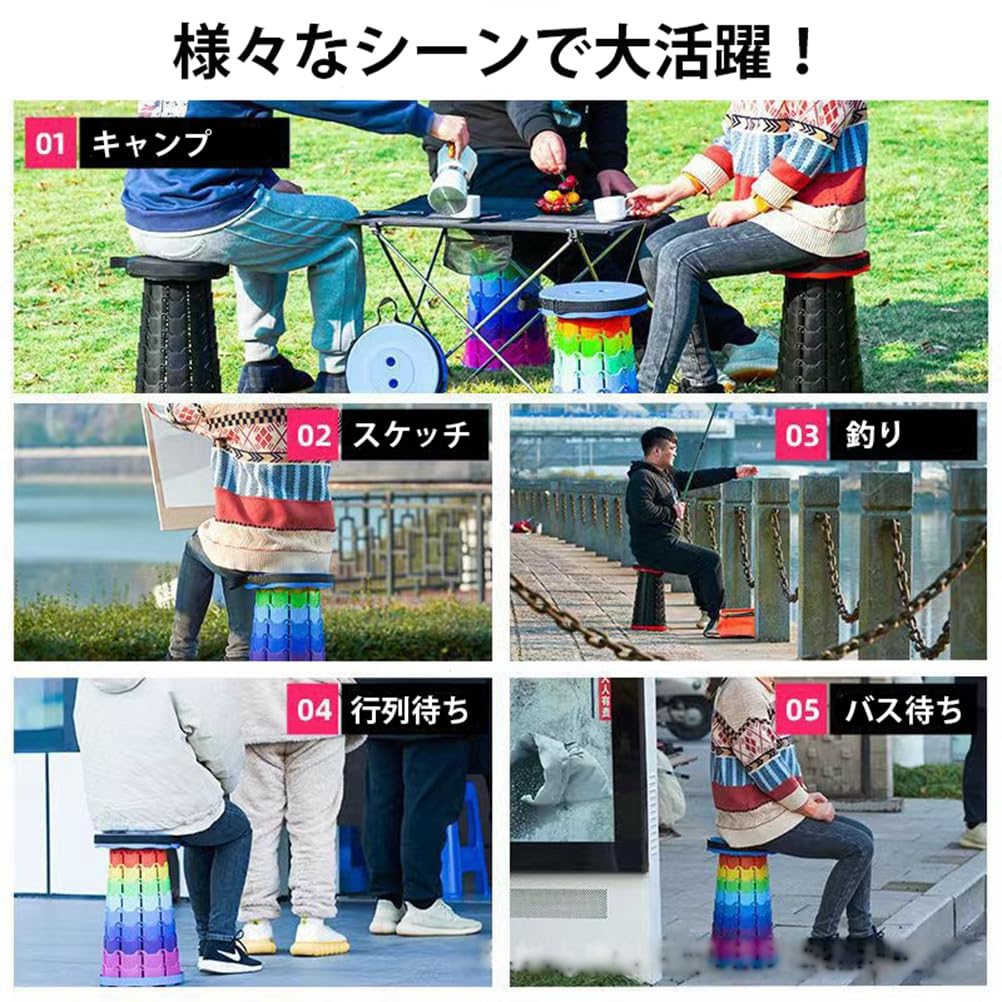 様々なシーンで大活躍！

01 キャンプ

02 スケッチ

03 釣り

04 行列待ち

05 バス待ち