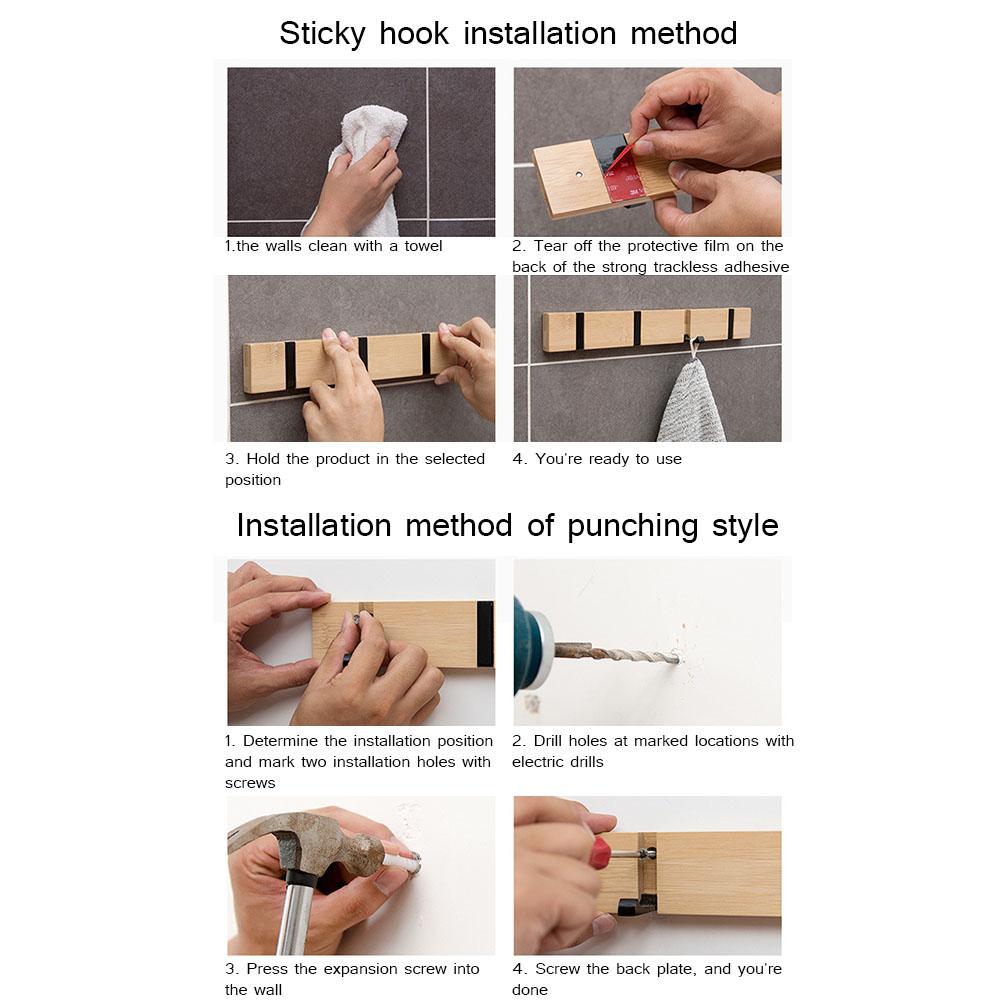 Sticky hook installation method

1.the walls clean with a towel

2. Tear off the protective film on the back of the strong trackless adhesive

3. Hold the product in the selected position

4. You're ready to use

Installation method of punching style

1. Determine the installation position and mark two installation holes with screws

2. Drill holes at marked locations with electric drills

3. Press the expansion screw into the wall

4. Screw the back plate, and you're done