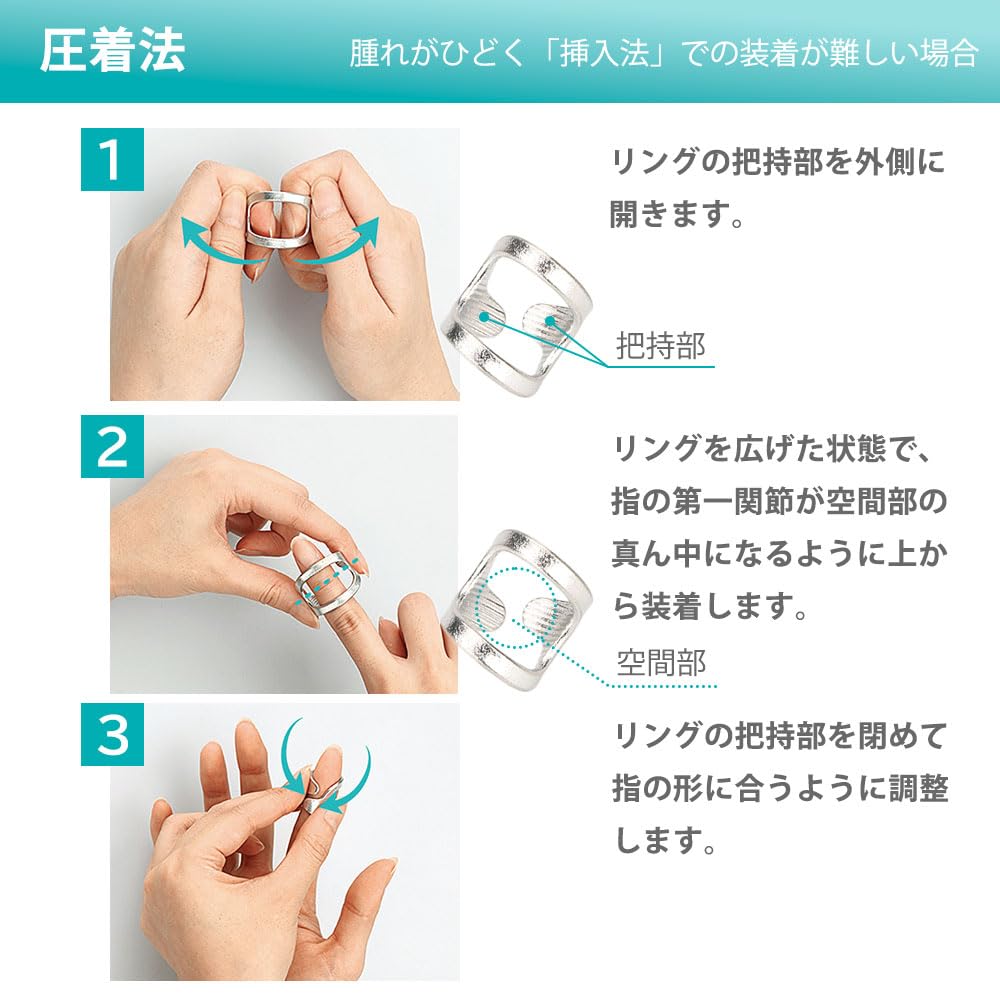 圧着法

腫れがひどく「挿入法」での装着が難しい場合

1

リングの把持部を外側に開きます。

把持部

2

リングを広げた状態で、指の第一関節が空間部の真ん中になるように上から装着します。

空間部

3

リングの把持部を閉めて指の形に合うように調整します。