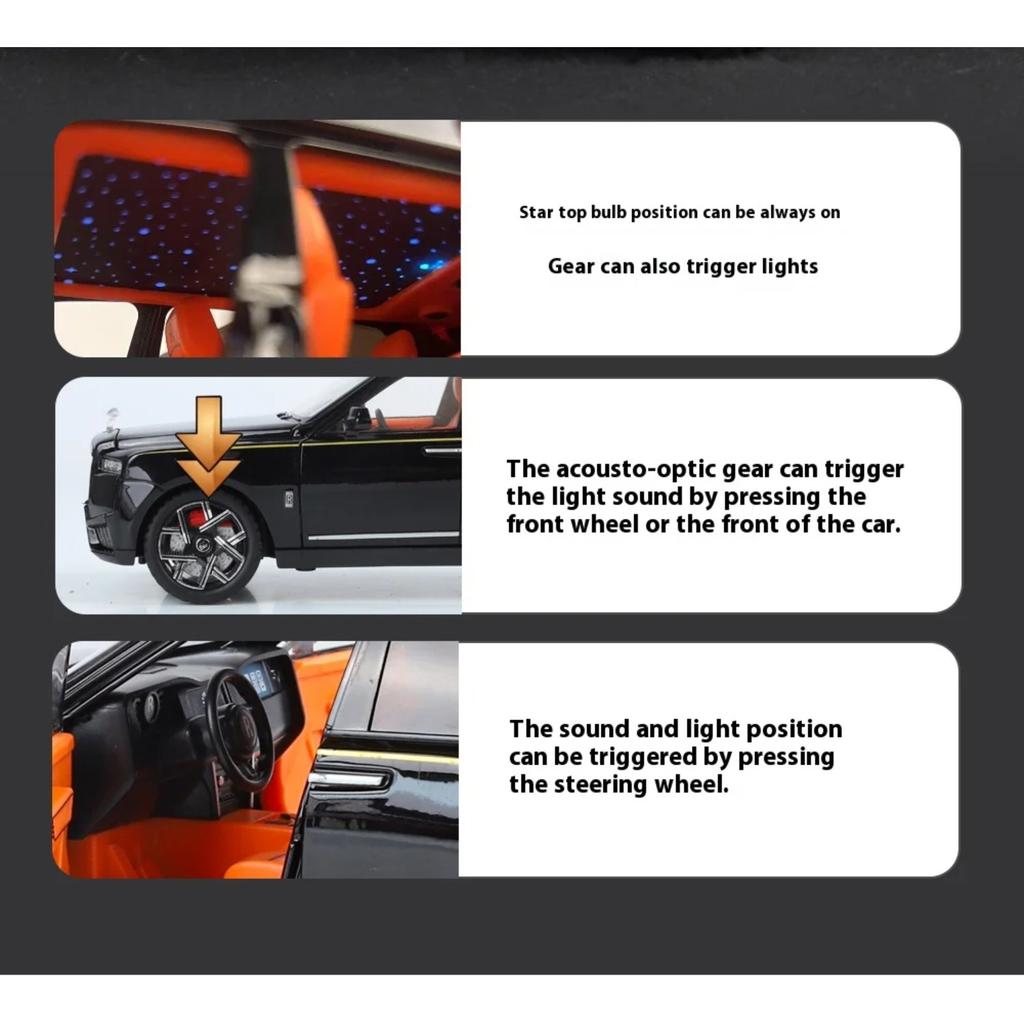 Star top bulb position can be always on

Gear can also trigger lights

The acousto-optic gear can trigger the light sound by pressing the front wheel or the front of the car.

The sound and light position can be triggered by pressing the steering wheel.