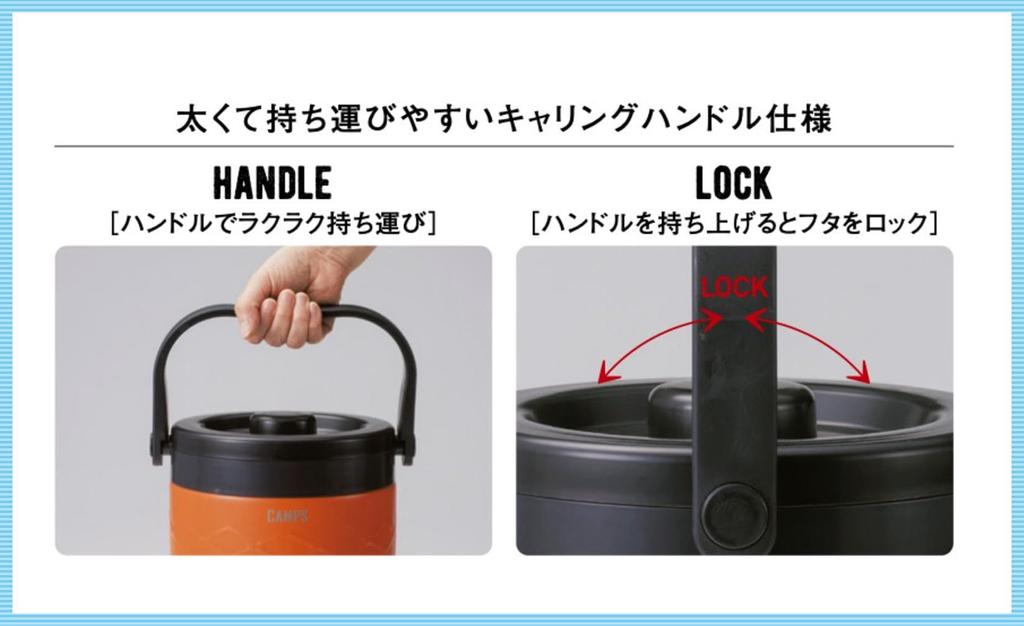 太くて持ち運びやすいキャリングハンドル仕様

HANDLE
［ハンドルでラクラク持ち運び］

CAMPS

LOCK
［ハンドルを持ち上げるとフタをロック］

LOCK