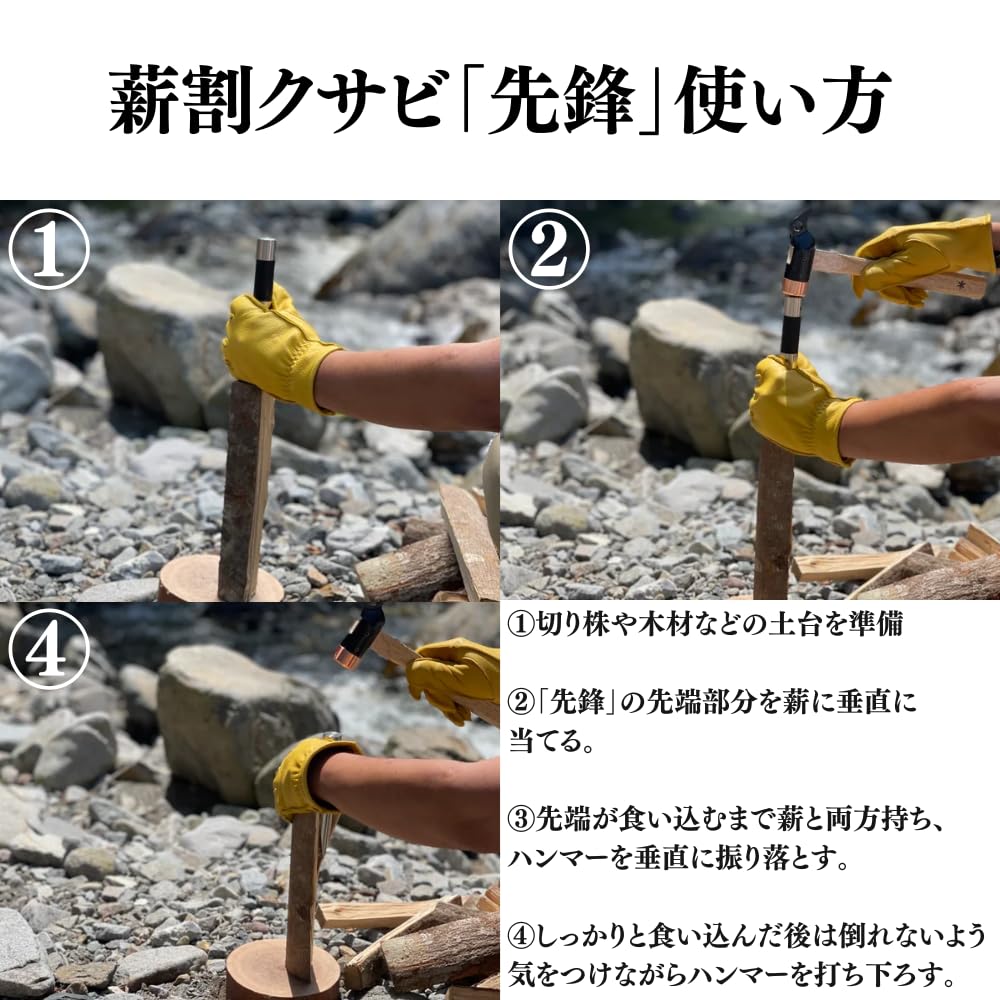 薪割クサビ「先鋒」使い方

①

②

④

①切り株や木材などの土台を準備

②「先鋒」の先端部分を薪に垂直に当てる。

③先端が食い込むまで薪と両方持ち、ハンマーを垂直に振り落とす。

④しっかりと食い込んだ後は倒れないよう気をつけながらハンマーを打ち下ろす。