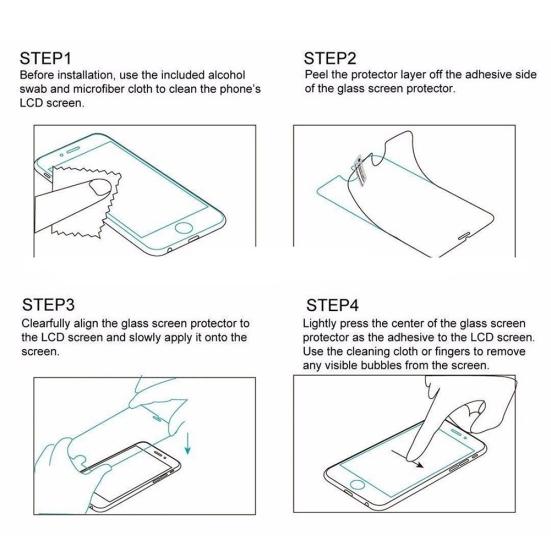 STEP1
Before installation, use the included alcohol swab and microfiber cloth to clean the phone's LCD screen.

STEP2
Peel the protector layer off the adhesive side of the glass screen protector.

STEP3
Clearfully align the glass screen protector to the LCD screen and slowly apply it onto the screen.

STEP4
Lightly press the center of the glass screen protector as the adhesive to the LCD screen. Use the cleaning cloth or fingers to remove any visible bubbles from the screen.