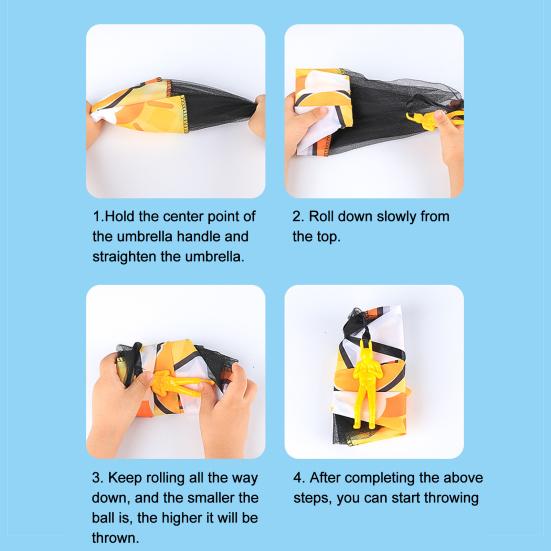 1.Hold the center point of the umbrella handle and straighten the umbrella.

2. Roll down slowly from the top.

3. Keep rolling all the way down, and the smaller the ball is, the higher it will be thrown.

4. After completing the above steps, you can start throwing