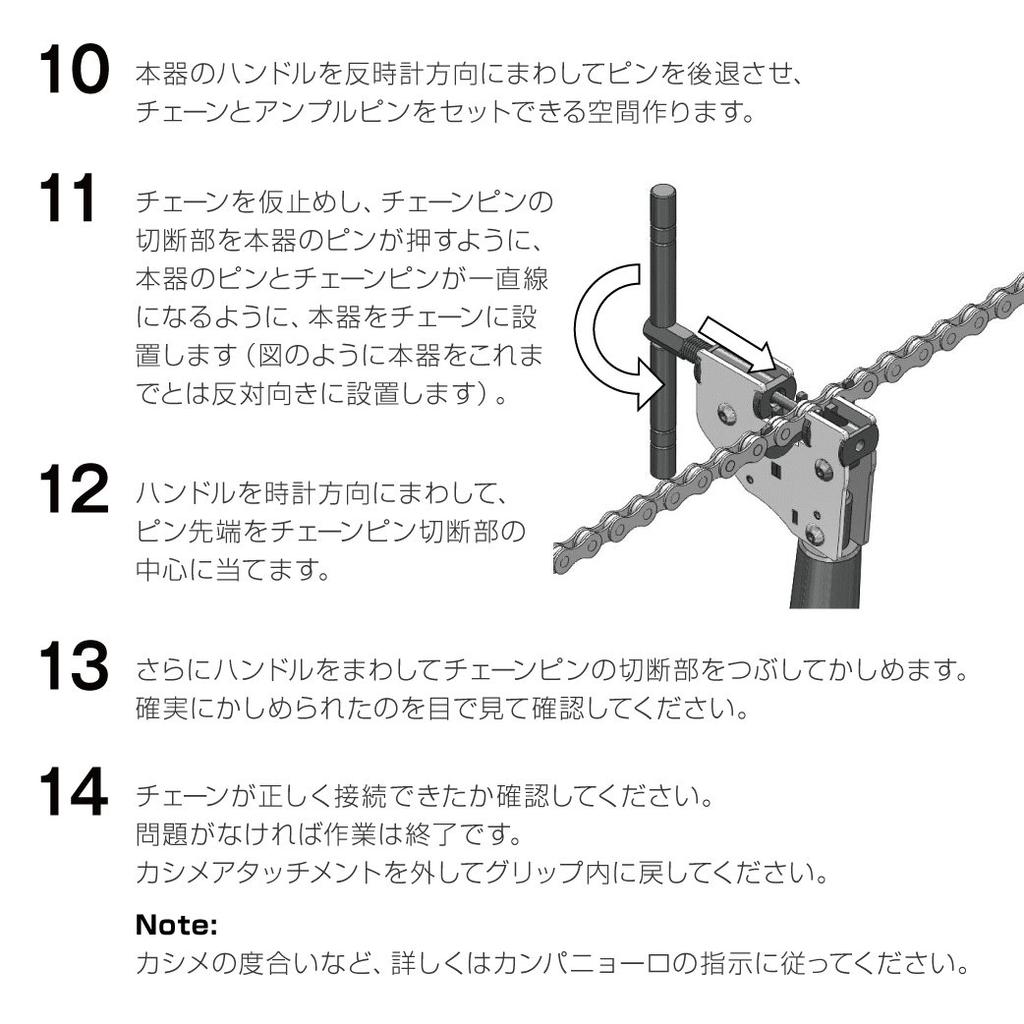 10 本器のハンドルを反時計方向にまわしてピンを後退させ、チェーンとアンプルピンをセットできる空間作ります。

11 チェーンを仮止めし、チェーンピンの切断部を本器のピンが押すように、本器のピンとチェーンピンが一直線になるように、本器をチェーンに設置します（図のように本器をこれまでとは反対向きに設置します）。

12 ハンドルを時計方向にまわして、ピン先端をチェーンピン切断部の中心に当てます。

13 さらにハンドルをまわしてチェーンピンの切断部をつぶしてかしめます。確実にかしめられたのを目で見て確認してください。

14 チェーンが正しく接続できたか確認してください。問題がなければ作業は終了です。カシメアタッチメントを外してグリップ内に戻してください。

Note:
カシメの度合いなど、詳しくはカンパニョーロの指示に従ってください。