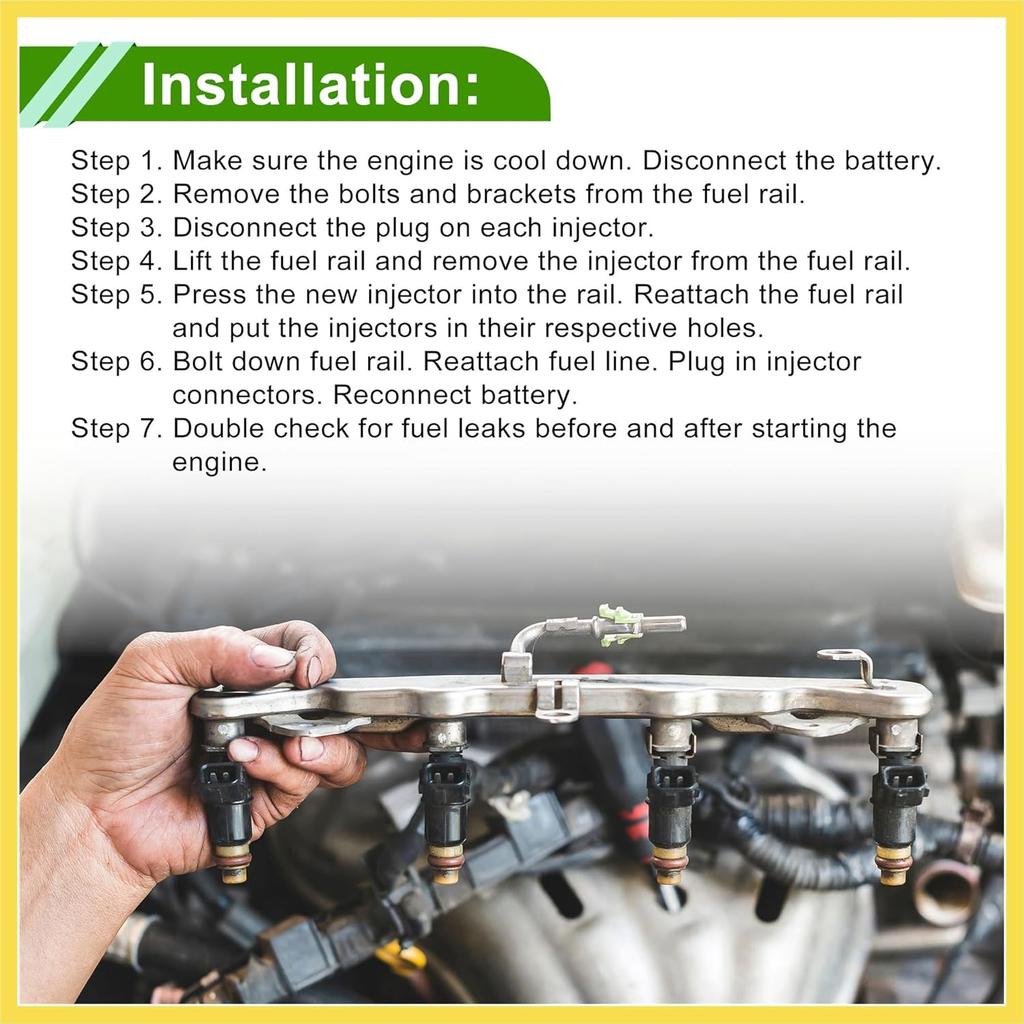 Installation:

Step 1. Make sure the engine is cool down. Disconnect the battery.
Step 2. Remove the bolts and brackets from the fuel rail.
Step 3. Disconnect the plug on each injector.
Step 4. Lift the fuel rail and remove the injector from the fuel rail.
Step 5. Press the new injector into the rail. Reattach the fuel rail and put the injectors in their respective holes.
Step 6. Bolt down fuel rail. Reattach fuel line. Plug in injector connectors. Reconnect battery.
Step 7. Double check for fuel leaks before and after starting the engine.