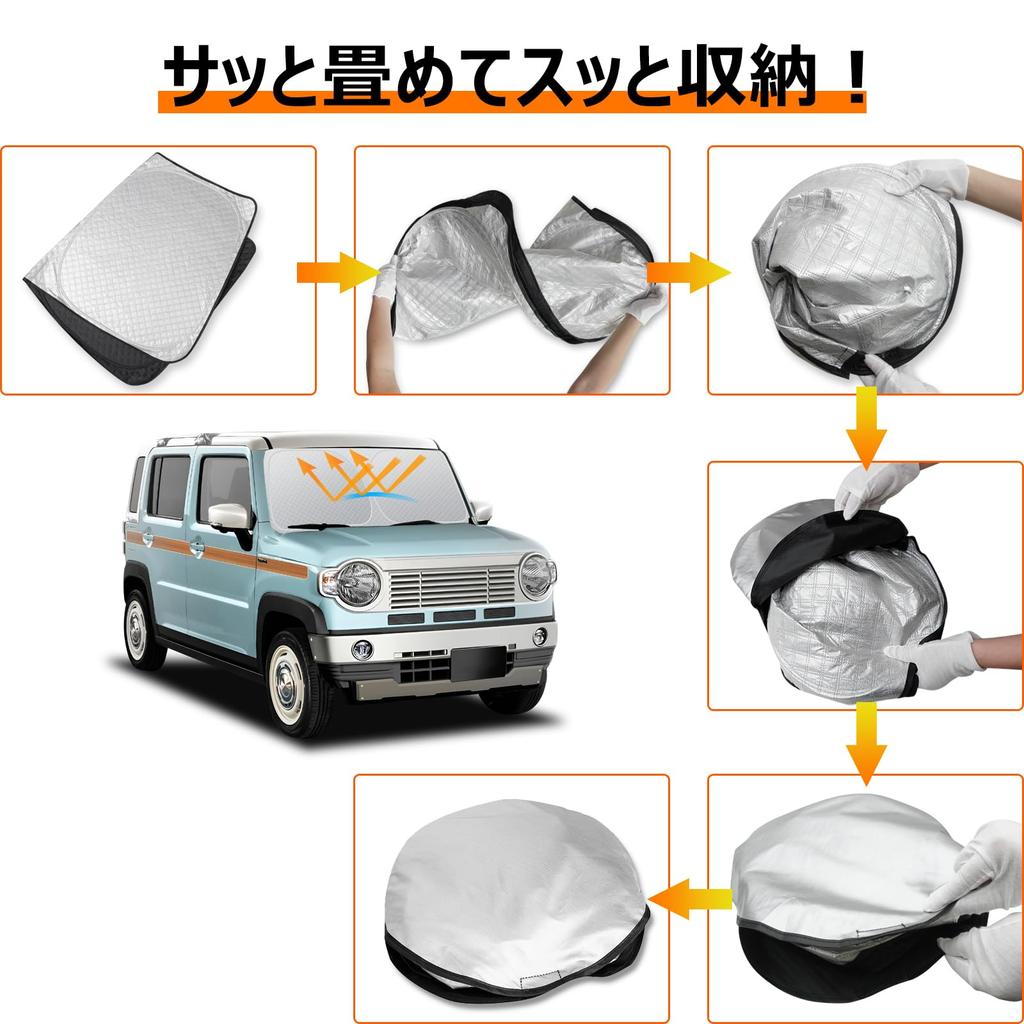 サッと畳めてスッと収納！