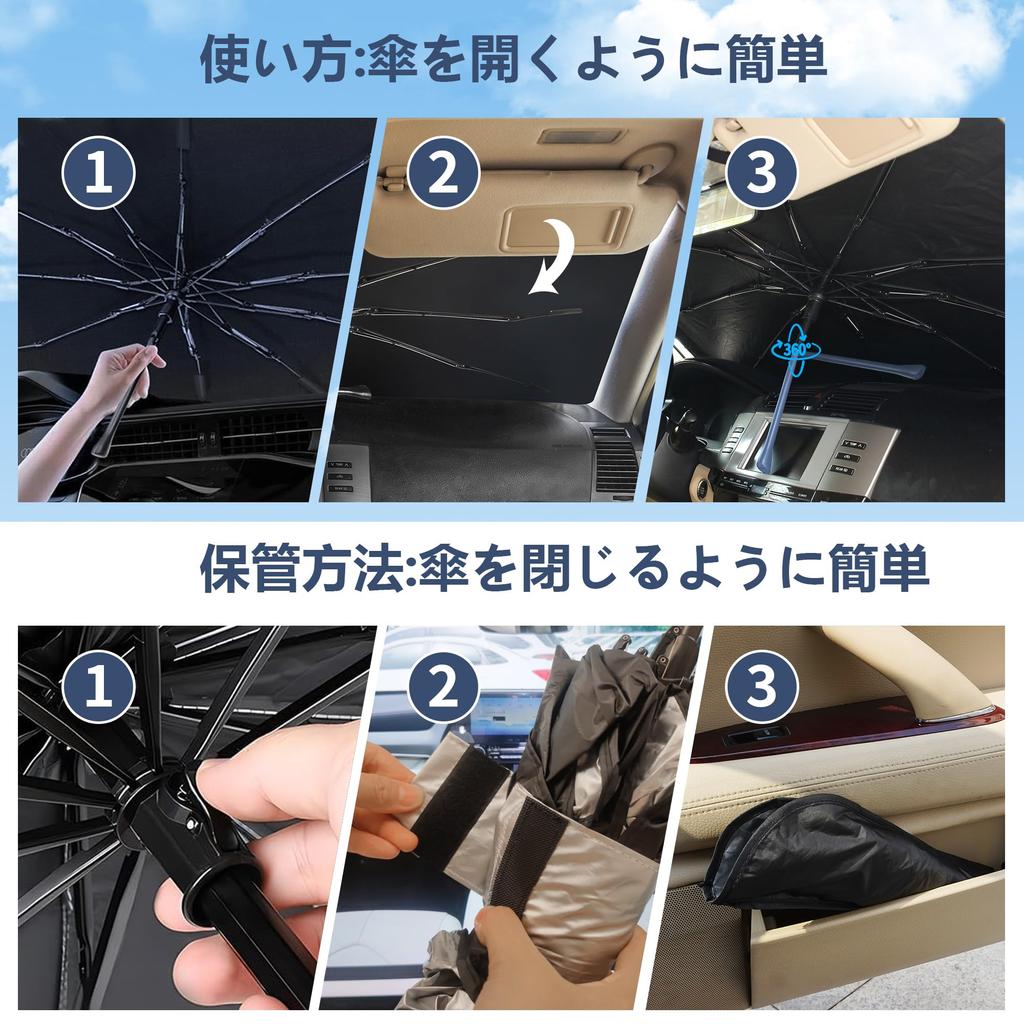 使い方:傘を開くように簡単

1

2

3

360°

保管方法:傘を閉じるように簡単

1

2

3