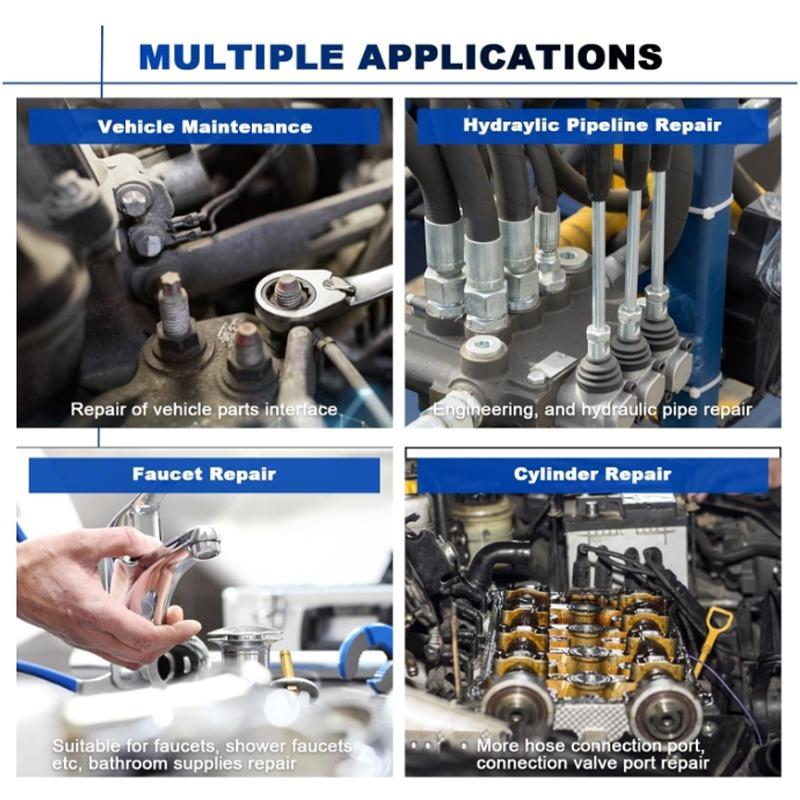 MULTIPLE APPLICATIONS

Vehicle Maintenance

Repair of vehicle parts interface

Hydraylic Pipeline Repair

Engineering, and hydraulic pipe repair

Faucet Repair

Suitable for faucets, shower faucets, etc, bathroom supplies repair

Cylinder Repair

More hose connection port, connection valve port repair