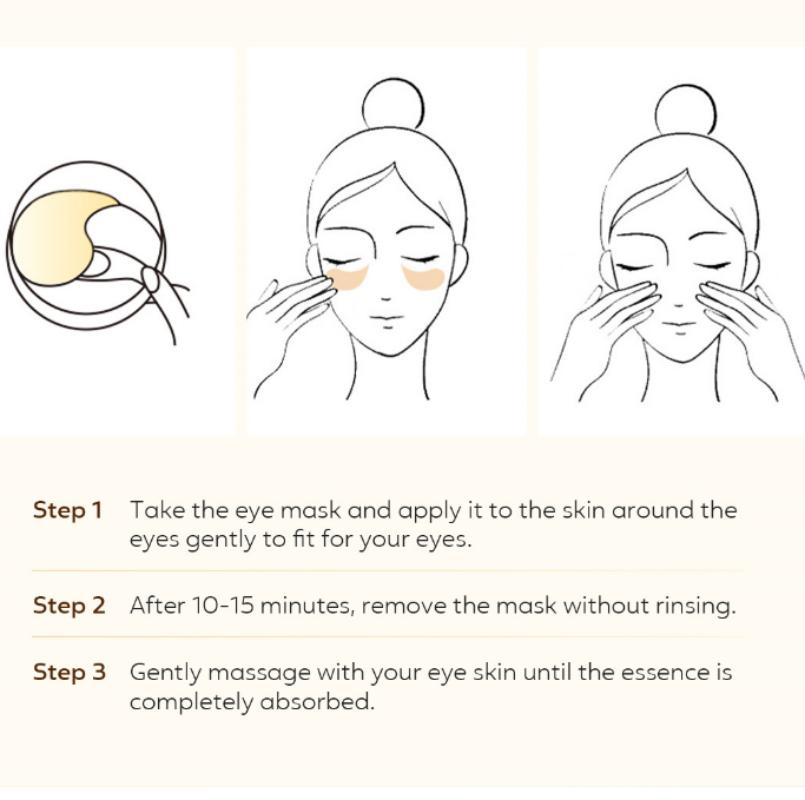 Step 1 Take the eye mask and apply it to the skin around the eyes gently to fit for your eyes.

Step 2 After 10-15 minutes, remove the mask without rinsing.

Step 3 Gently massage with your eye skin until the essence is completely absorbed.