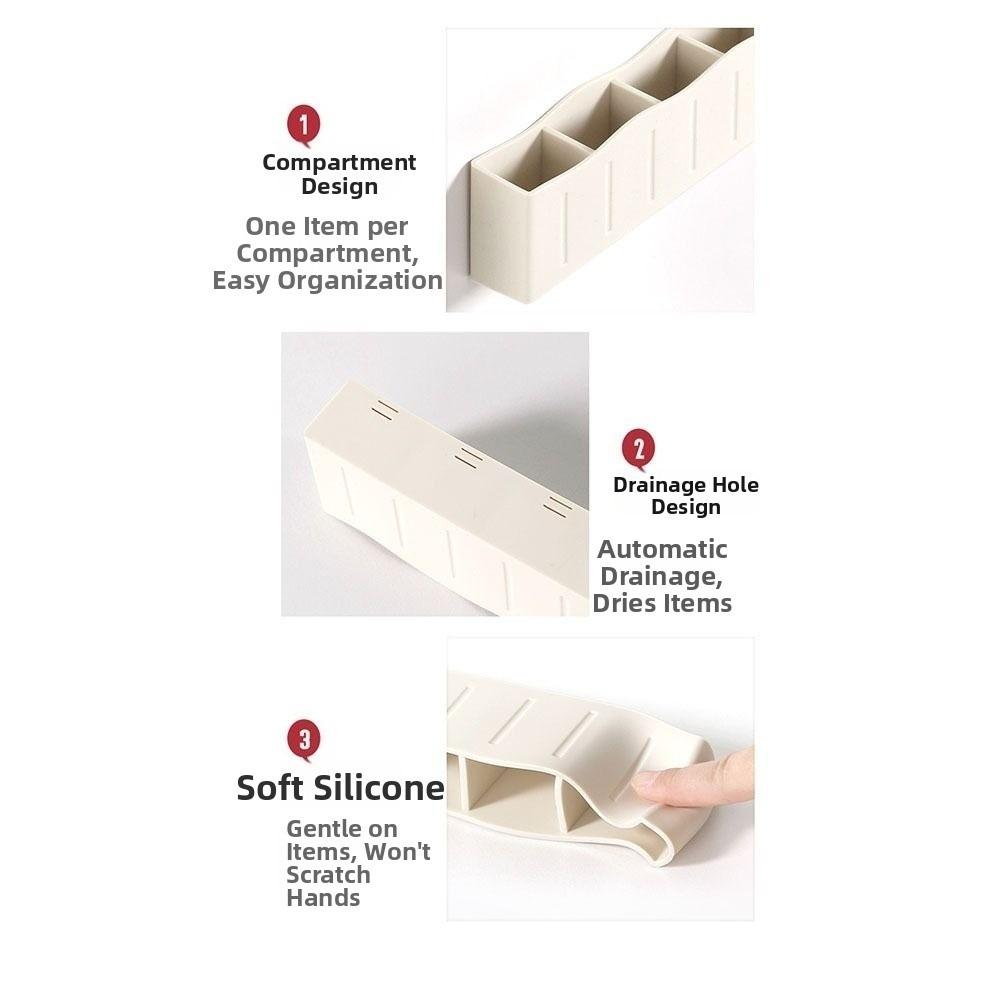 1

Compartment Design

One Item per Compartment, Easy Organization

2

Drainage Hole Design

Automatic Drainage, Dries Items

3

Soft Silicone

Gentle on Items, Won't Scratch Hands