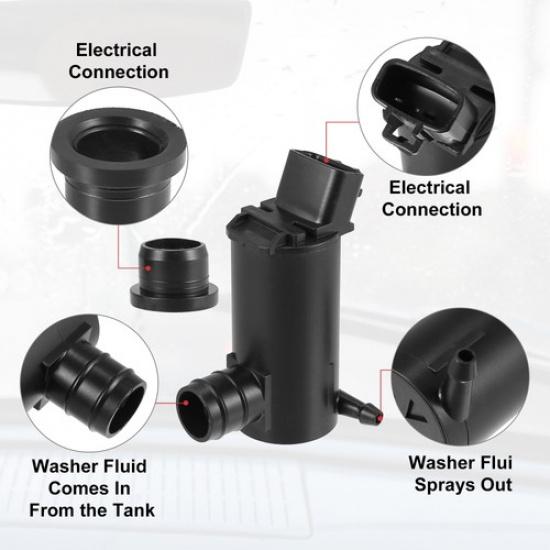 Electrical Connection

Electrical Connection

Washer Fluid Comes In From the Tank

Washer Flui Sprays Out