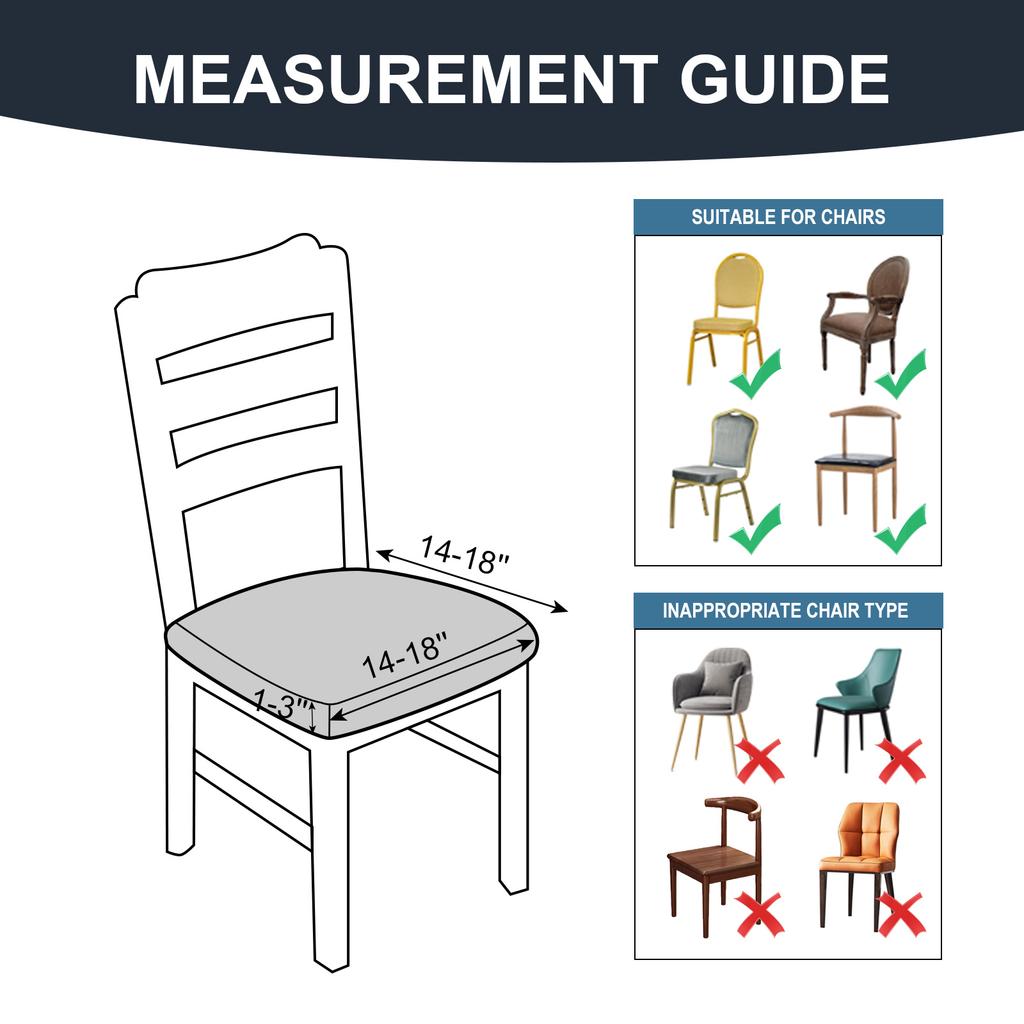 MEASUREMENT GUIDE

14-18"

14-18"

1-3"

SUITABLE FOR CHAIRS

INAPPROPRIATE CHAIR TYPE