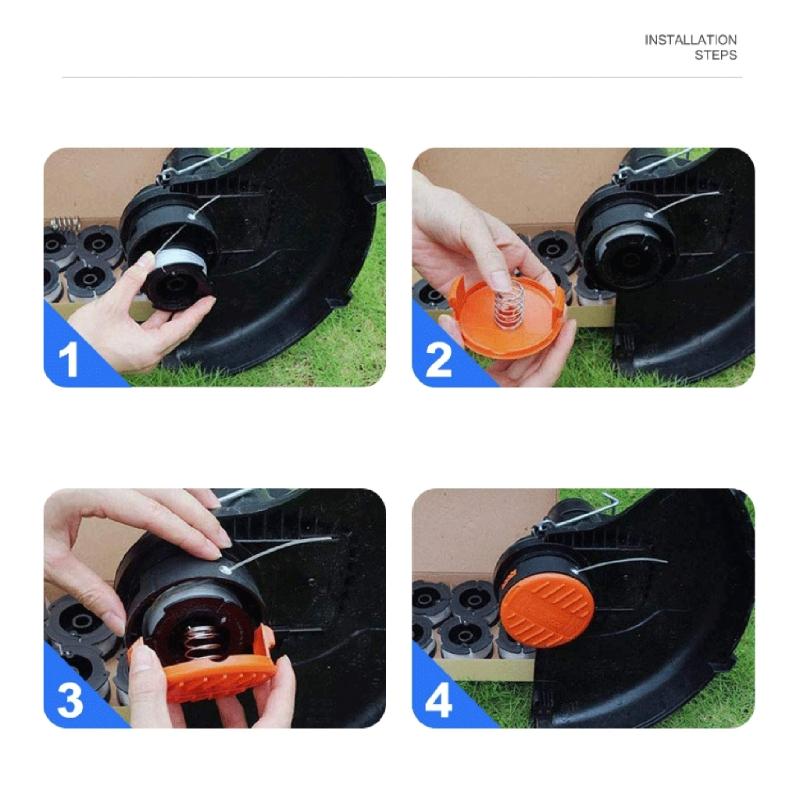 INSTALLATION
STEPS

1

2

3

4