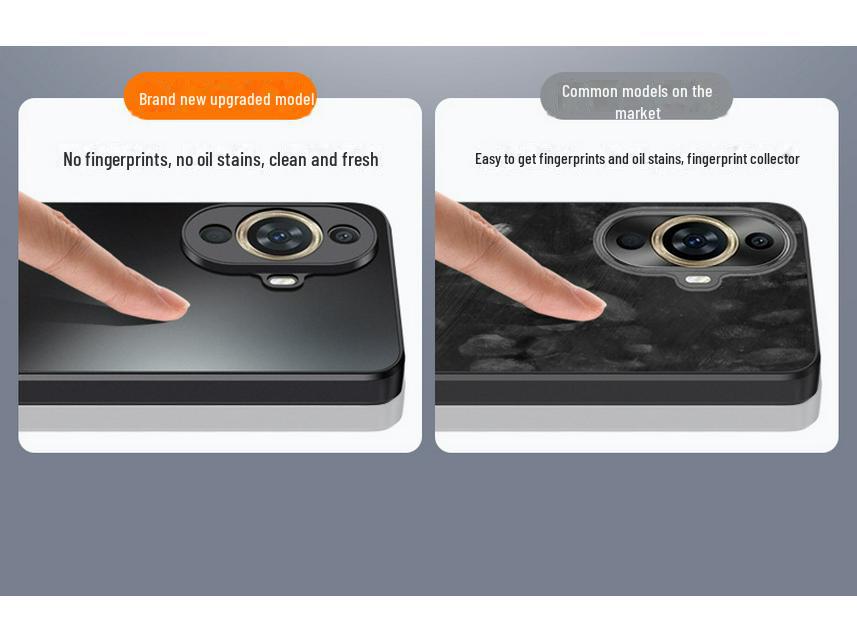 Brand new upgraded model

No fingerprints, no oil stains, clean and fresh

Common models on the market

Easy to get fingerprints and oil stains, fingerprint collector