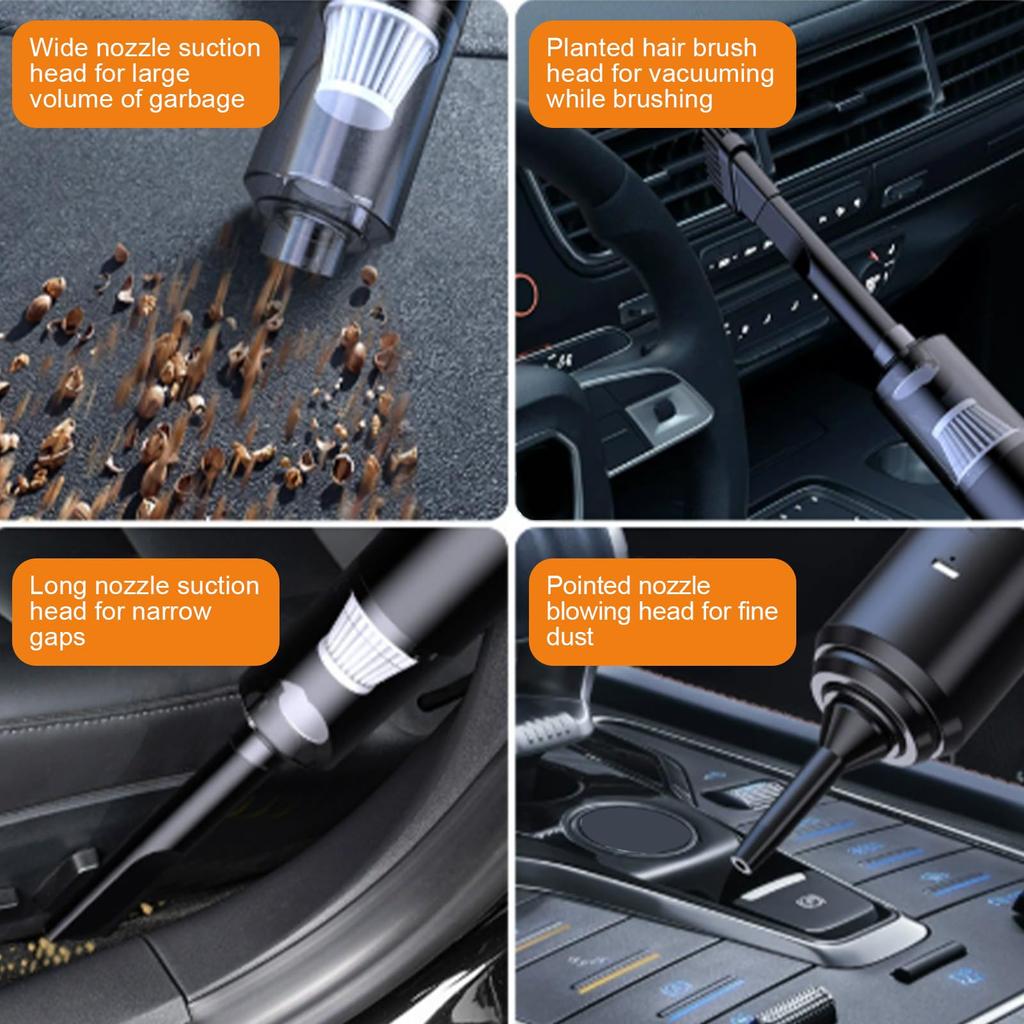 Wide nozzle suction head for large volume of garbage

Planted hair brush head for vacuuming while brushing

Long nozzle suction head for narrow gaps

Pointed nozzle blowing head for fine dust