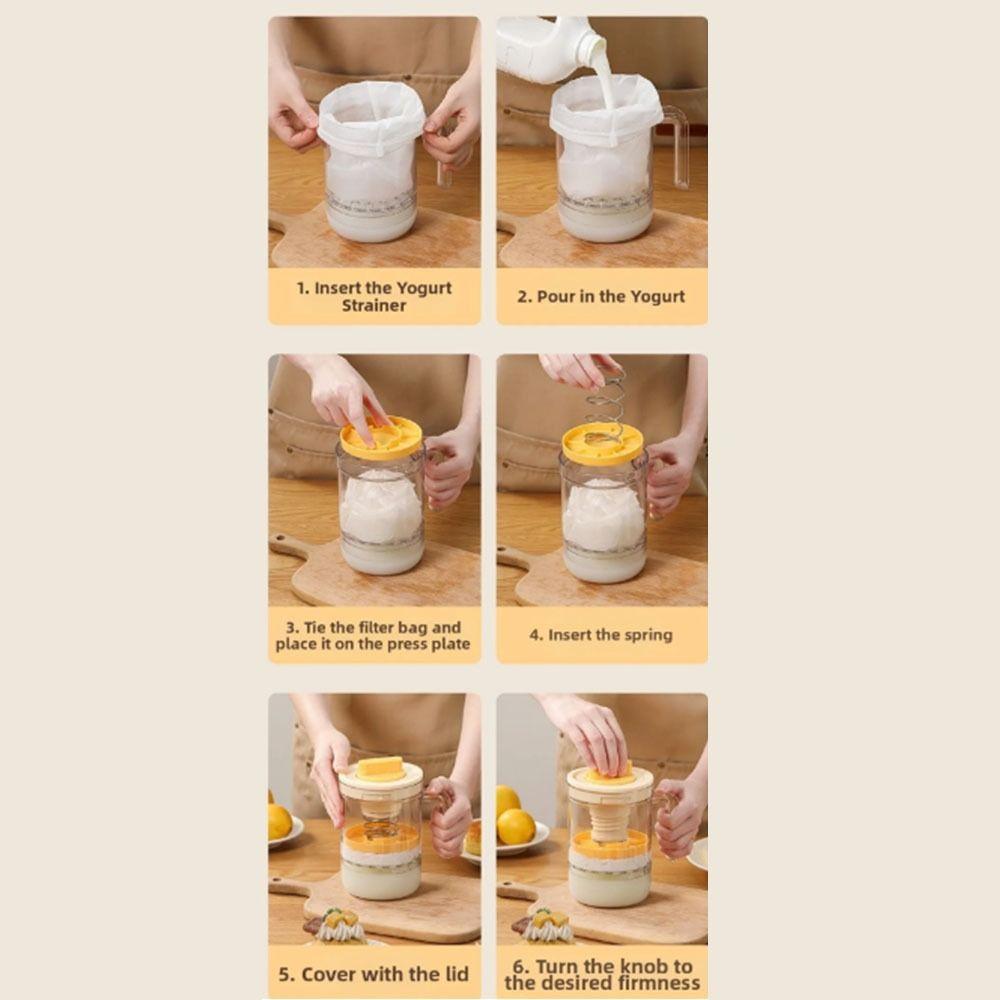 1. Insert the Yogurt Strainer

2. Pour in the Yogurt

3. Tie the filter bag and place it on the press plate

4. Insert the spring

5. Cover with the lid

6. Turn the knob to the desired firmness