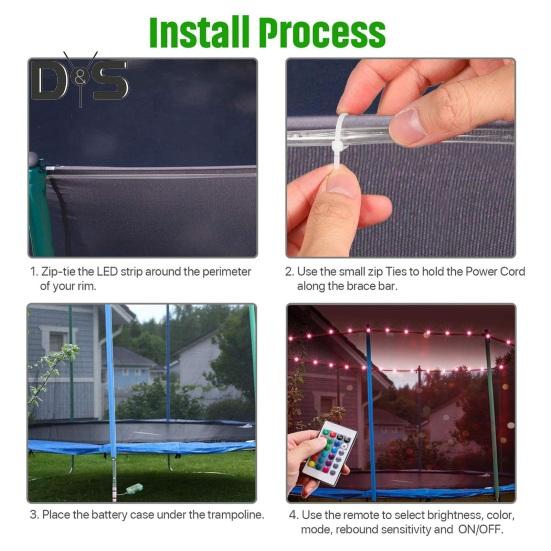 Install Process

D&S

1. Zip-tie the LED strip around the perimeter of your rim.

2. Use the small zip Ties to hold the Power Cord along the brace bar.

3. Place the battery case under the trampoline.

4. Use the remote to select brightness, color, mode, rebound sensitivity and ON/OFF.