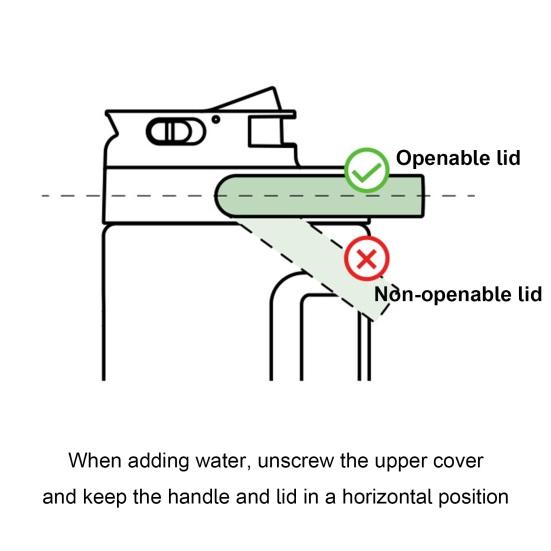 Openable lid

Non-openable lid

When adding water, unscrew the upper cover and keep the handle and lid in a horizontal position