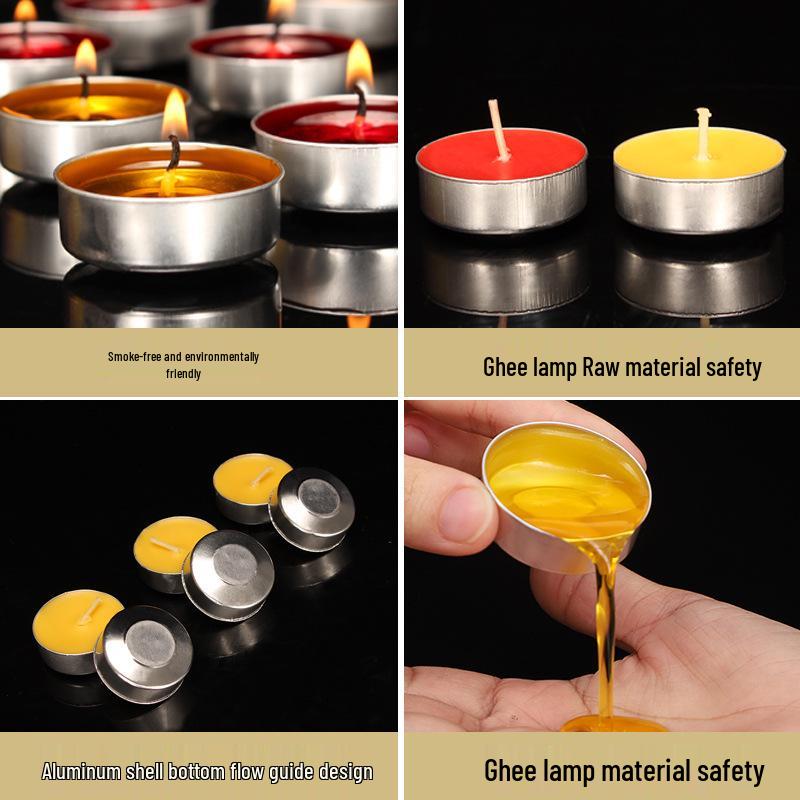 Smoke-free and environmentally friendly

Ghee lamp Raw material safety

Aluminum shell bottom flow guide design

Ghee lamp material safety