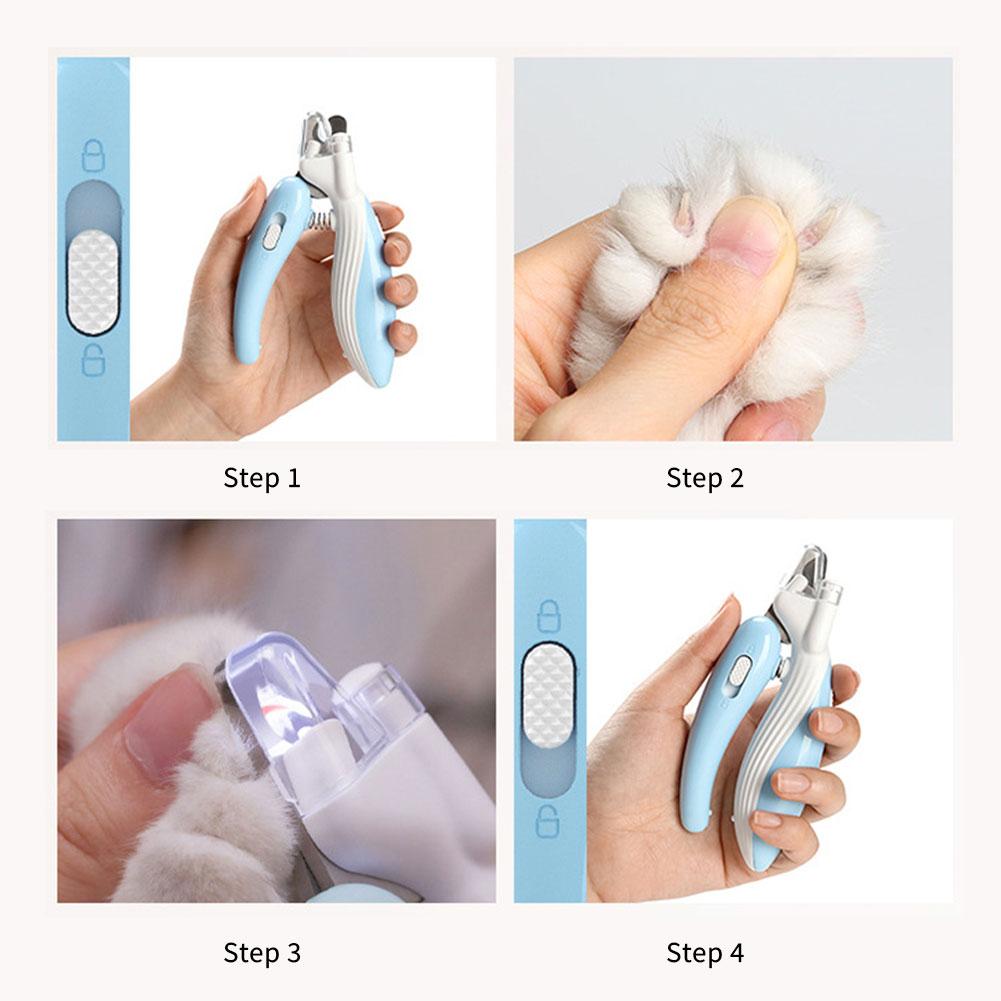 Step 1

Step 2

Step 3

Step 4