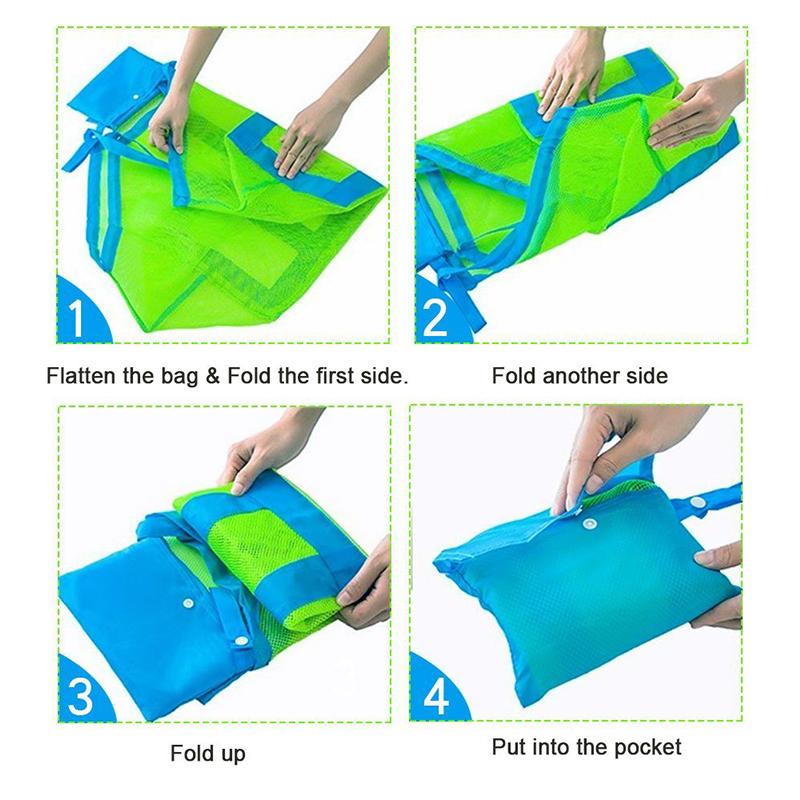 1

Flatten the bag & Fold the first side.

2

Fold another side

3

Fold up

4

Put into the pocket