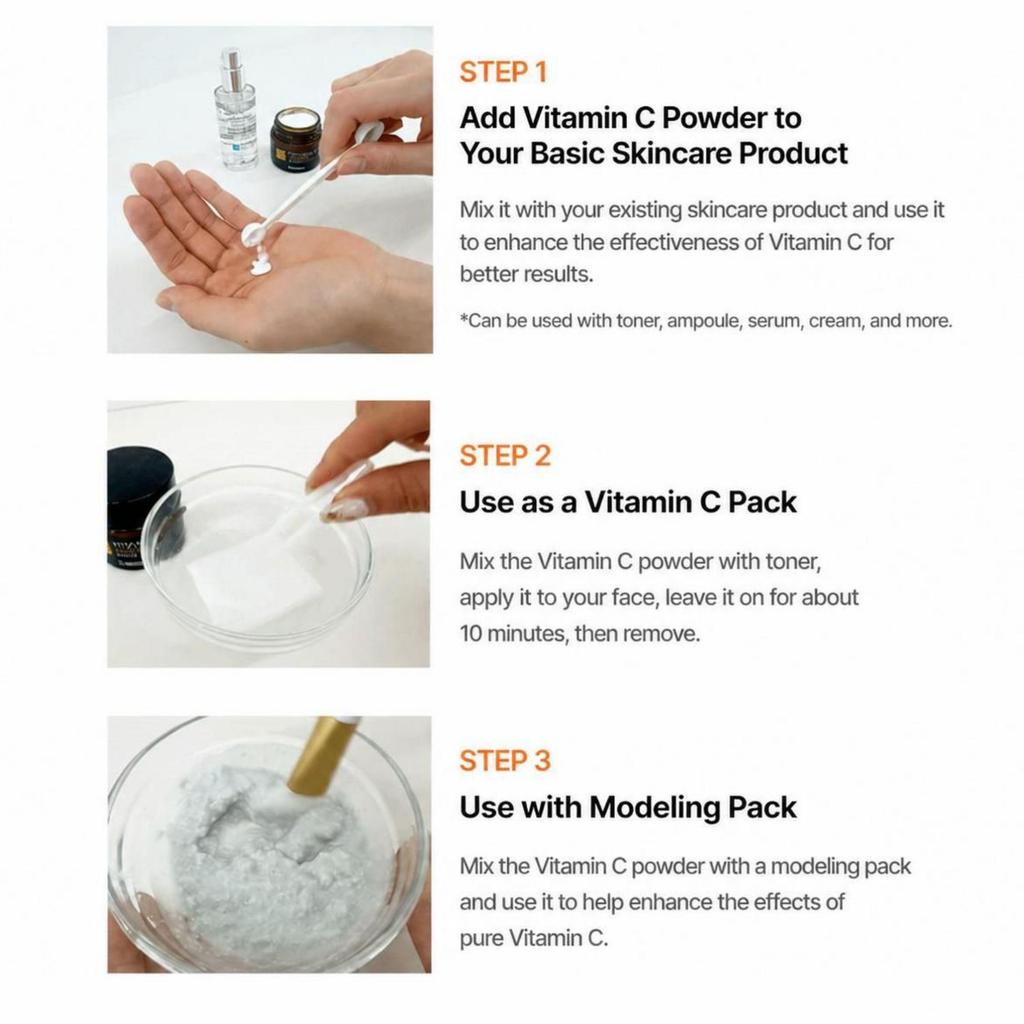 STEP 1

Add Vitamin C Powder to Your Basic Skincare Product

Mix it with your existing skincare product and use it to enhance the effectiveness of Vitamin C for better results.

*Can be used with toner, ampoule, serum, cream, and more.

STEP 2

Use as a Vitamin C Pack

Mix the Vitamin C powder with toner, apply it to your face, leave it on for about 10 minutes, then remove.

STEP 3

Use with Modeling Pack

Mix the Vitamin C powder with a modeling pack and use it to help enhance the effects of pure Vitamin C.