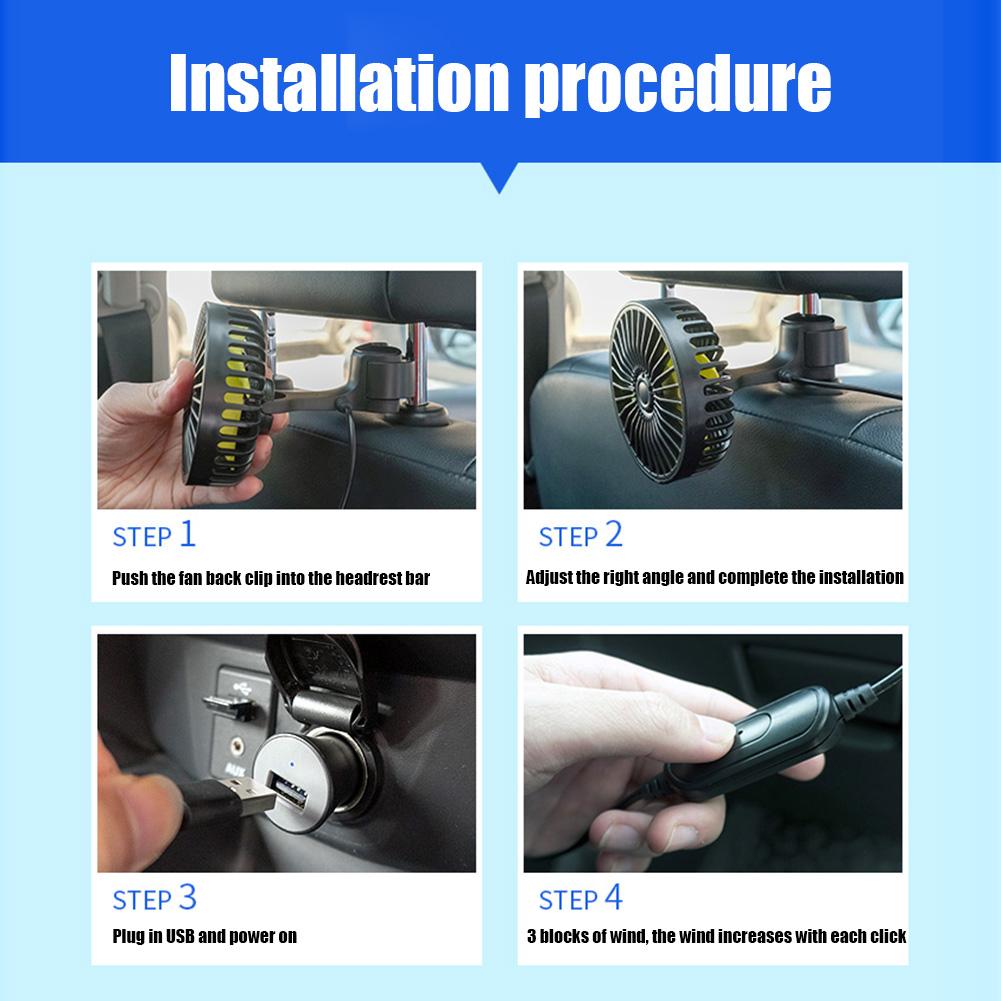 Installation procedure

STEP 1

Push the fan back clip into the headrest bar

STEP 2

Adjust the right angle and complete the installation

AUX

STEP 3

Plug in USB and power on

STEP 4

3 blocks of wind, the wind increases with each click