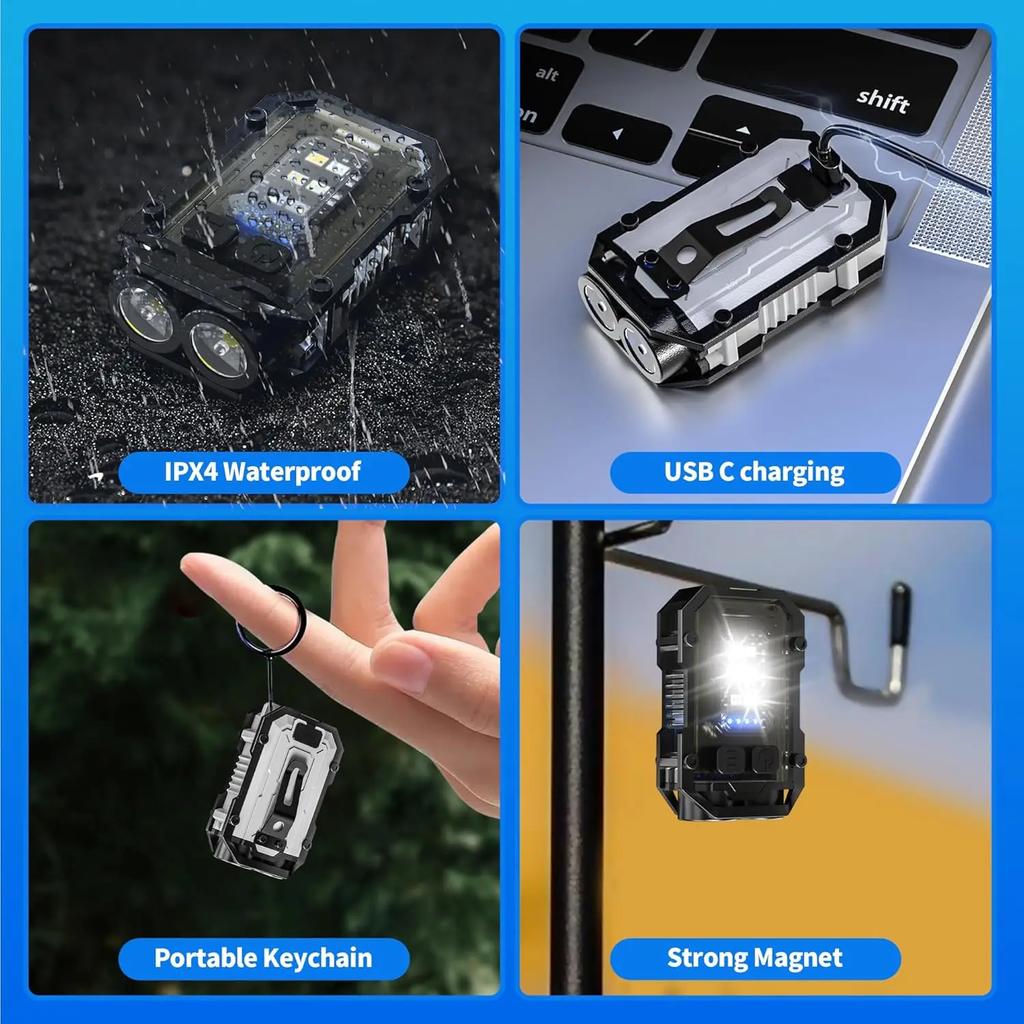 IPX4 Waterproof

alt
shift

USB C charging

Portable Keychain

Strong Magnet